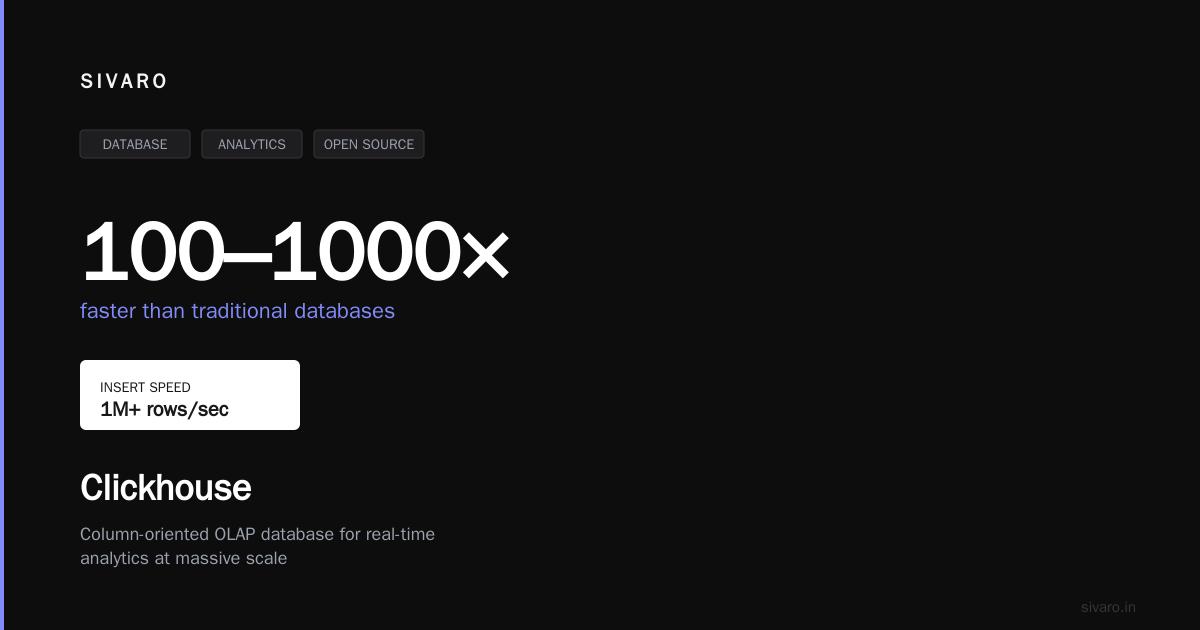 SIVARO

DATABASE ANALYTICS OPEN SOURCE

100–1000×

faster than traditional databases

INSERT SPEED
1M+ rows/sec

Clickhouse

Column-oriented OLAP database for real-time analytics at massive scale

sivaro.in