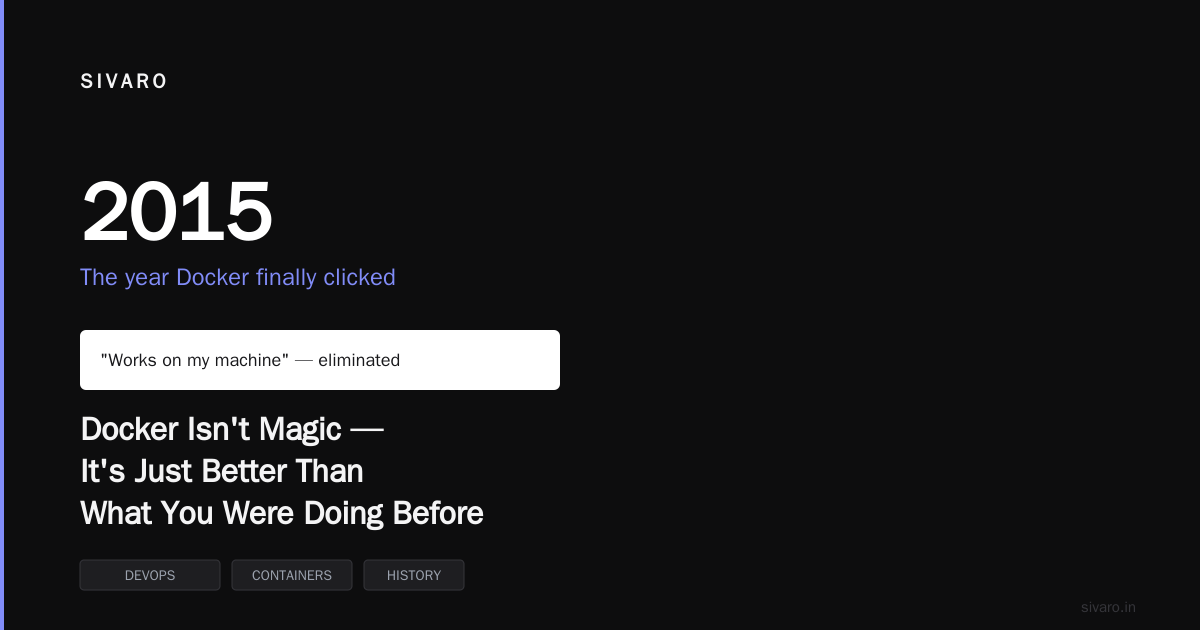 SIVARO

2015

The year Docker finally clicked

"Works on my machine" — eliminated

Docker Isn't Magic — It's Just Better Than What You Were Doing Before

DEVOPS

CONTAINERS

HISTORY

sivaro.in