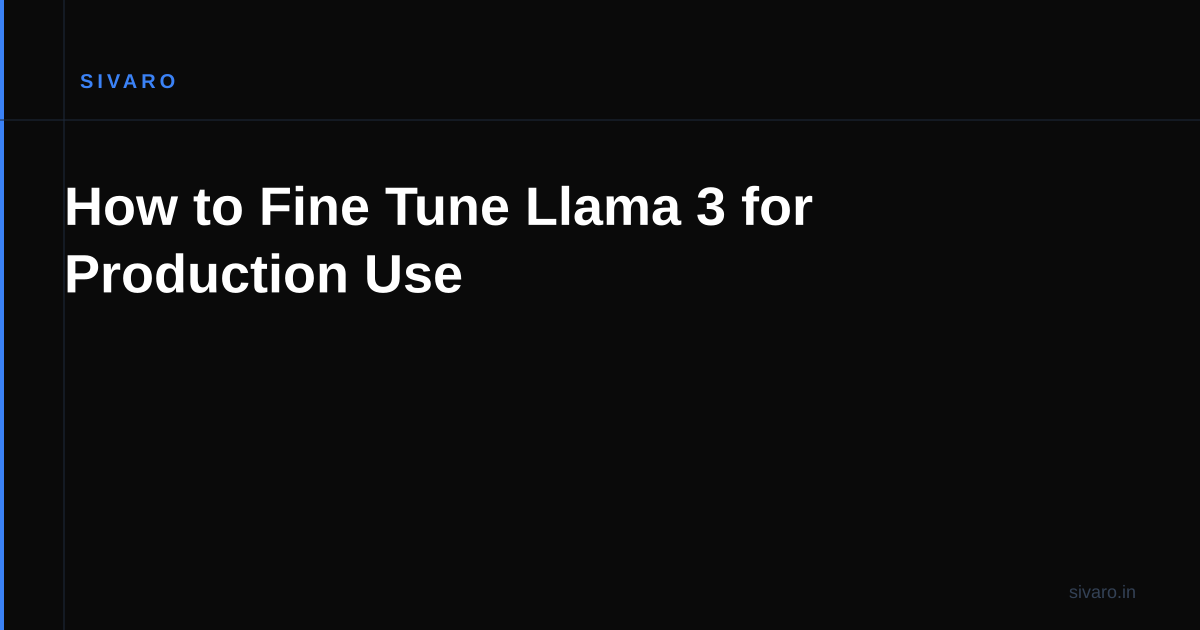 SIVARO

How to Fine Tune Llama 3 for Production Use

sivaro.in