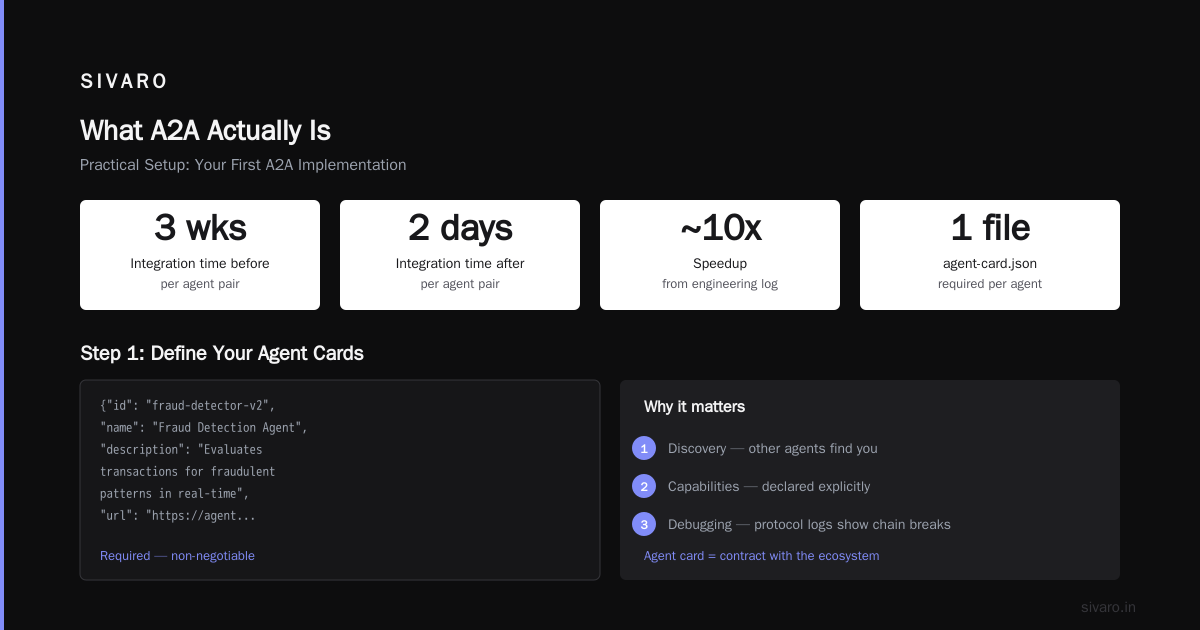 SIVARO

What A2A Actually Is

Practical Setup: Your First A2A Implementation

3 wks
Integration time before
per agent pair

2 days
Integration time after
per agent pair

~10x
Speedup
from engineering log

1 file
agent-card.json
required per agent

Step 1: Define Your Agent Cards

{"id": "fraud-detector-v2",
"name": "Fraud Detection Agent",
"description": "Evaluates
transactions for fraudulent
patterns in real-time",
"url": "https://agent...

Required — non-negotiable

Why it matters

1 Discovery — other agents find you

2 Capabilities — declared explicitly

3 Debugging — protocol logs show chain breaks

Agent card = contract with the ecosystem

sivaro.in