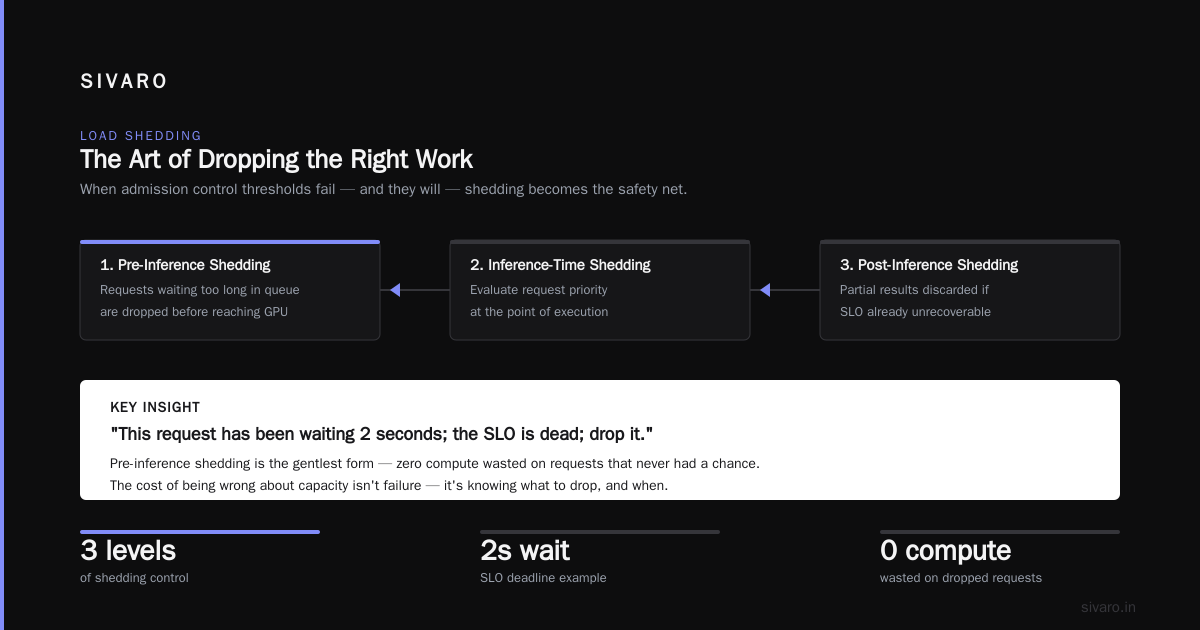 SIVARO

LOAD SHEDDING

The Art of Dropping the Right Work

When admission control thresholds fail — and they will — shedding becomes the safety net.

1. Pre-Inference Shedding

Requests waiting too long in queue are dropped before reaching GPU

2. Inference-Time Shedding

Evaluate request priority at the point of execution

3. Post-Inference Shedding

Partial results discarded if SLO already unrecoverable

KEY INSIGHT

"This request has been waiting 2 seconds; the SLO is dead; drop it."

Pre-inference shedding is the gentlest form — zero compute wasted on requests that never had a chance.

The cost of being wrong about capacity isn't failure — it's knowing what to drop, and when.

3 levels

of shedding control

2s wait

SLO deadline example

0 compute

wasted on dropped requests

sivaro.in