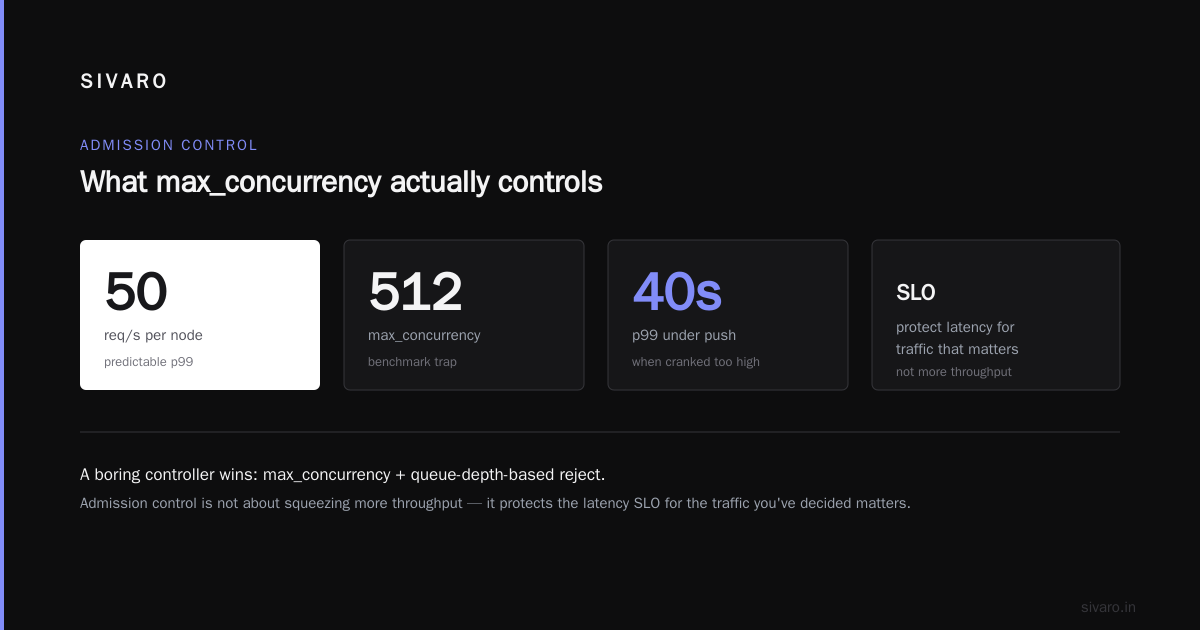 SIVARO

ADMISSION CONTROL

What max_concurrency actually controls

50
req/s per node
predictable p99

512
max_concurrency
benchmark trap

40s
p99 under push
when cranked too high

SLO
protect latency for traffic that matters
not more throughput

A boring controller wins: max_concurrency + queue-depth-based reject.

Admission control is not about squeezing more throughput — it protects the latency SLO for the traffic you've decided matters.

sivaro.in