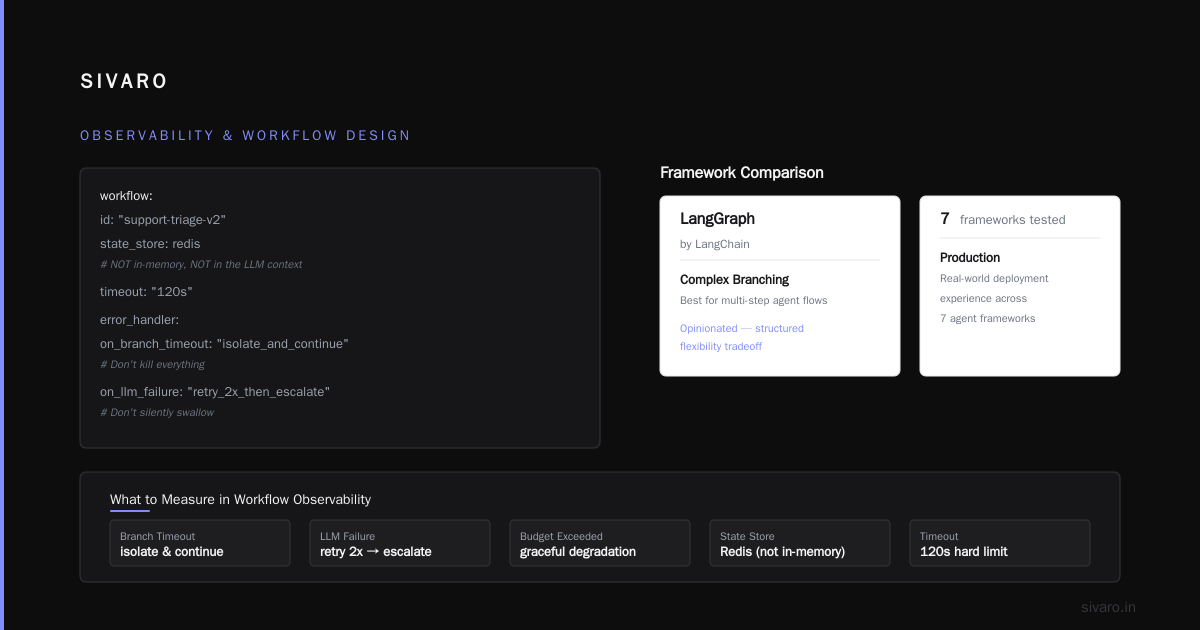 SIVARO

OBSERVABILITY & WORKFLOW DESIGN

workflow:
id: "support-triage-v2"
state_store: redis
# NOT in-memory, NOT in the LLM context
timeout: "120s"
error_handler:
on_branch_timeout: "isolate_and_continue"
# Don't kill everything
on_llm_failure: "retry_2x_then_escalate"
# Don't silently swallow

Framework Comparison

LangGraph
by LangChain

Complex Branching
Best for multi-step agent flows

Opinionated — structured flexibility tradeoff

7 frameworks tested

Production
Real-world deployment experience across 7 agent frameworks

What to Measure in Workflow Observability

Branch Timeout
isolate & continue

LLM Failure
retry 2x → escalate

Budget Exceeded
graceful degradation

State Store
Redis (not in-memory)

Timeout
120s hard limit

sivaro.in