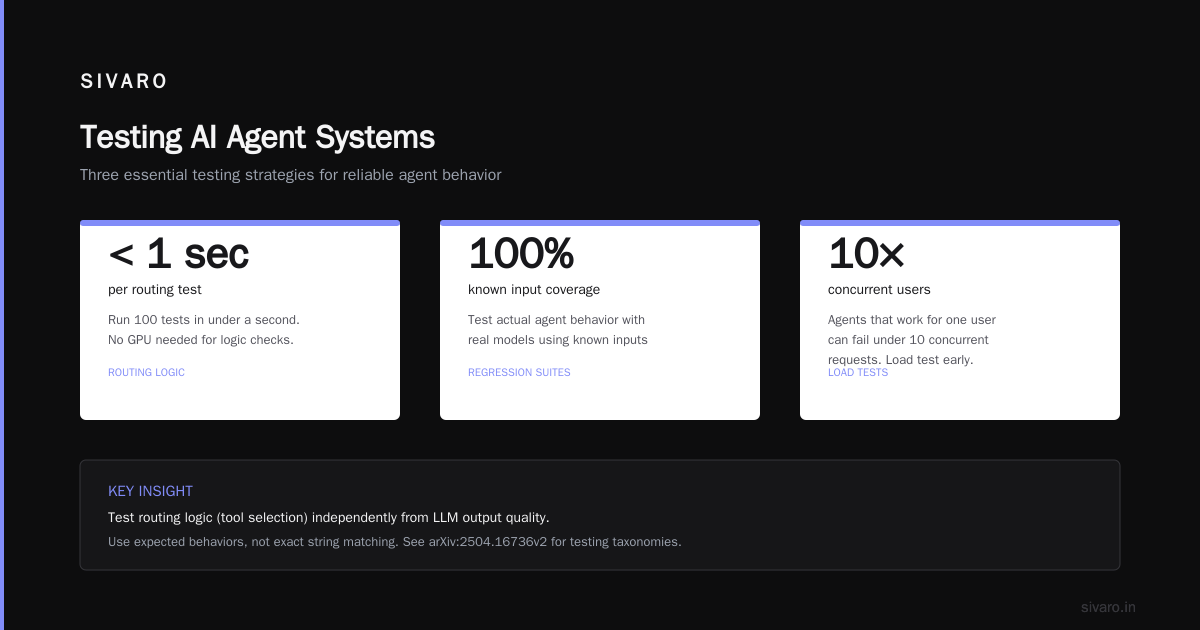 SIVARO

Testing AI Agent Systems

Three essential testing strategies for reliable agent behavior

< 1 sec

per routing test

Run 100 tests in under a second. No GPU needed for logic checks.

ROUTING LOGIC

100%

known input coverage

Test actual agent behavior with real models using known inputs

REGRESSION SUITES

10×

concurrent users

Agents that work for one user can fail under 10 concurrent requests. Load test early.

LOAD TESTS

KEY INSIGHT

Test routing logic (tool selection) independently from LLM output quality.

Use expected behaviors, not exact string matching. See arXiv:2504.16736v2 for testing taxonomies.

sivaro.in