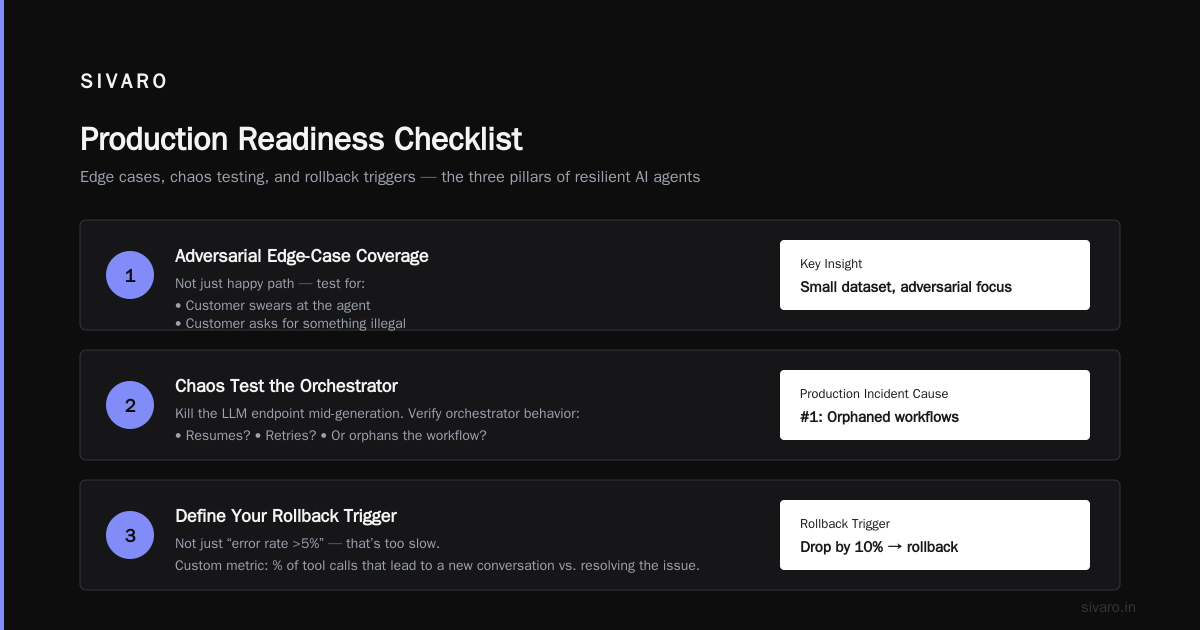 SIVARO

Production Readiness Checklist

Edge cases, chaos testing, and rollback triggers — the three pillars of resilient AI agents

1

Adversarial Edge-Case Coverage

Not just happy path — test for:
• Customer swears at the agent
• Customer asks for something illegal

Key Insight
Small dataset, adversarial focus

2

Chaos Test the Orchestrator

Kill the LLM endpoint mid-generation. Verify orchestrator behavior:
• Resumes? • Retries? • Or orphans the workflow?

Production Incident Cause
#1: Orphaned workflows

3

Define Your Rollback Trigger

Not just "error rate >5%" — that's too slow.
Custom metric: % of tool calls that lead to a new conversation vs. resolving the issue.

Rollback Trigger
Drop by 10% → rollback

sivaro.in