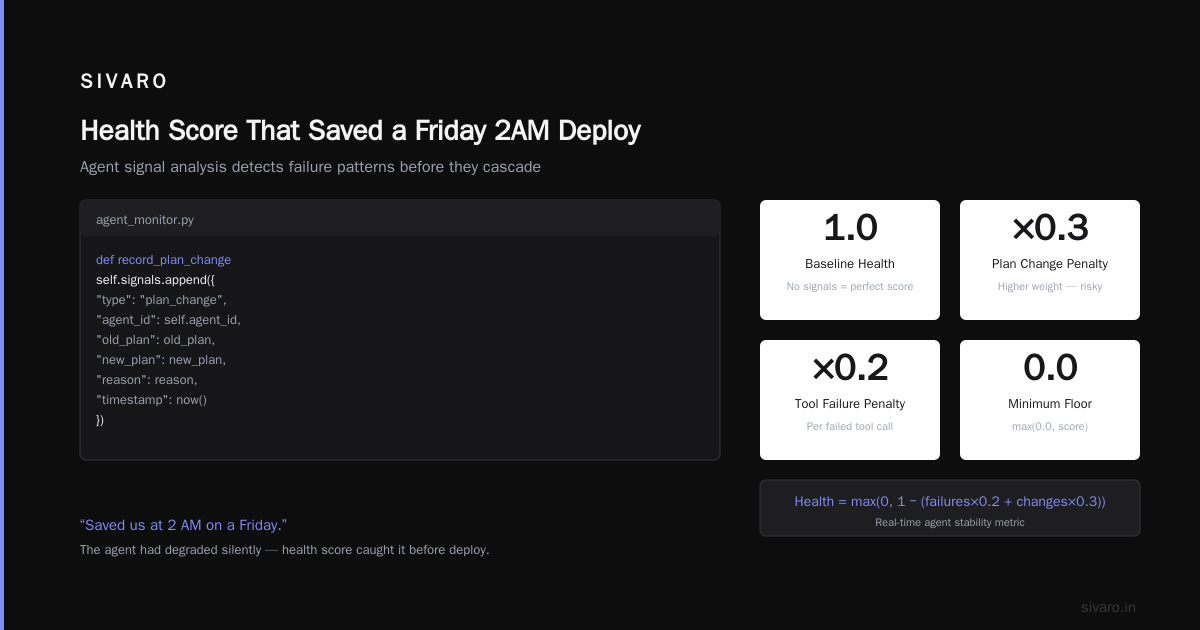 SIVARO

Health Score That Saved a Friday 2AM Deploy

Agent signal analysis detects failure patterns before they cascade

agent_monitor.py

def record_plan_change
self.signals.append({
"type": "plan_change",
"agent_id": self.agent_id,
"old_plan": old_plan,
"new_plan": new_plan,
"reason": reason,
"timestamp": now()
})

"Saved us at 2 AM on a Friday."

The agent had degraded silently — health score caught it before deploy.

1.0
Baseline Health
No signals = perfect score

×0.3
Plan Change Penalty
Higher weight — risky

×0.2
Tool Failure Penalty
Per failed tool call

0.0
Minimum Floor
max(0.0, score)

Health = max(0, 1 − (failures×0.2 + changes×0.3))
Real-time agent stability metric

sivaro.in