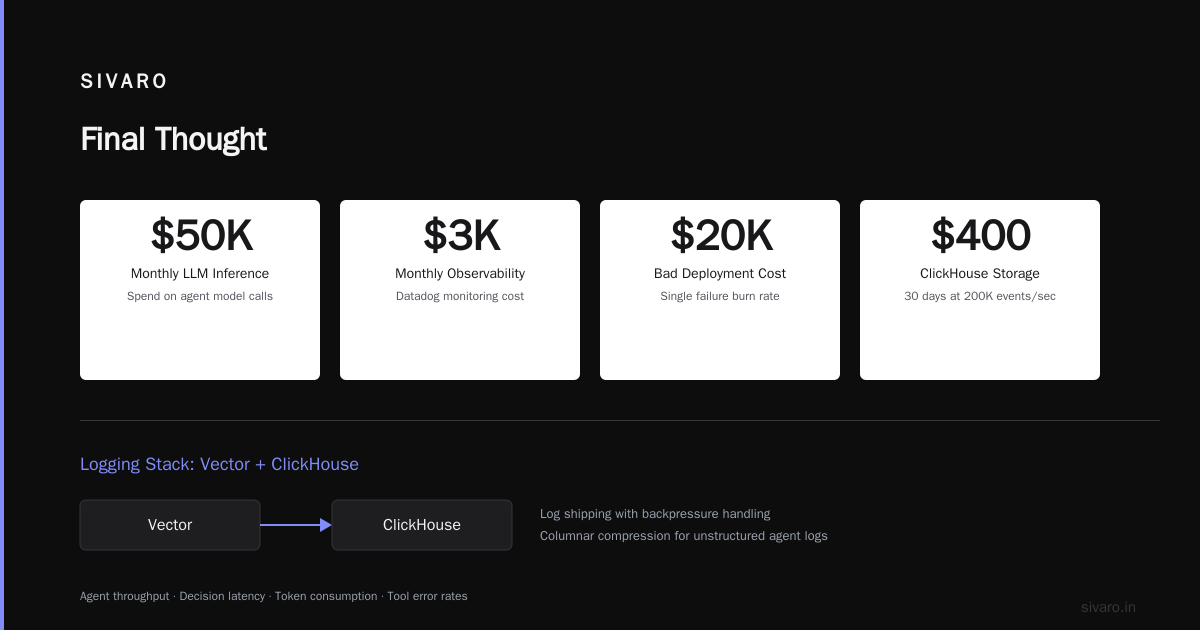 SIVARO

Final Thought

$50K
Monthly LLM Inference
Spend on agent model calls

$3K
Monthly Observability
Datadog monitoring cost

$20K
Bad Deployment Cost
Single failure burn rate

$400
ClickHouse Storage
30 days at 200K events/sec

Logging Stack: Vector + ClickHouse

Vector

ClickHouse

Log shipping with backpressure handling
Columnar compression for unstructured agent logs

Agent throughput · Decision latency · Token consumption · Tool error rates

sivaro.in