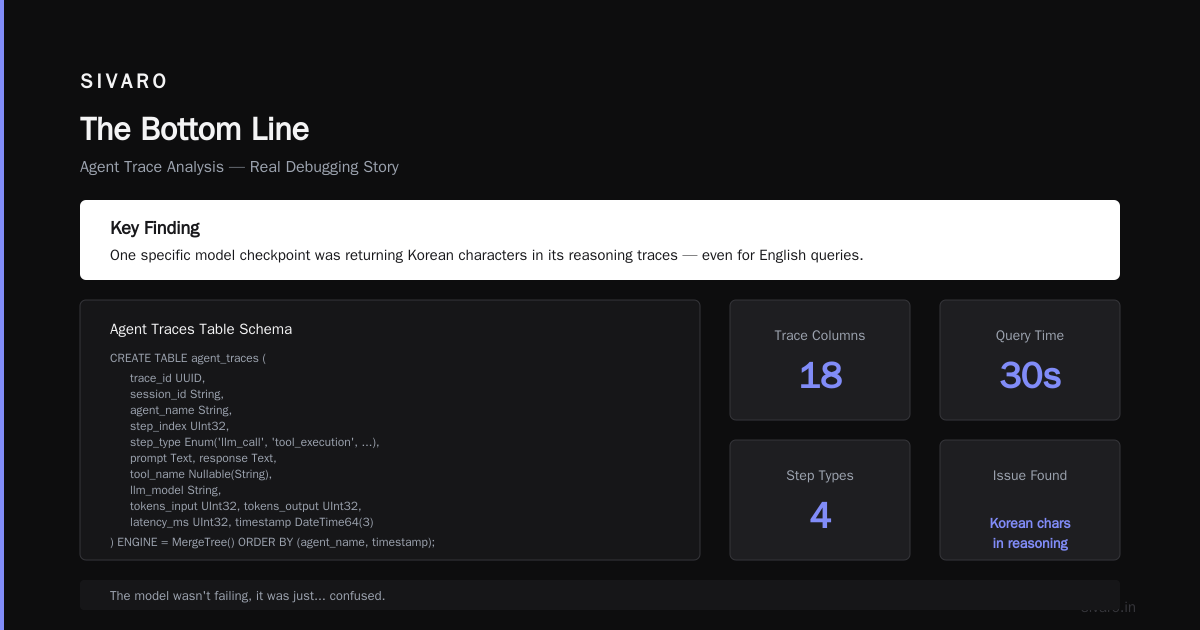 SIVARO

The Bottom Line

Agent Trace Analysis — Real Debugging Story

Key Finding

One specific model checkpoint was returning Korean characters in its reasoning traces — even for English queries.

Agent Traces Table Schema

CREATE TABLE agent_traces (
trace_id UUID,
session_id String,
agent_name String,
step_index UInt32,
step_type Enum('llm_call', 'tool_execution', ...),
prompt Text, response Text,
tool_name Nullable(String),
llm_model String,
tokens_input UInt32, tokens_output UInt32,
latency_ms UInt32, timestamp DateTime64(3)
) ENGINE = MergeTree() ORDER BY (agent_name, timestamp);

Trace Columns

18

Query Time

30s

Step Types

4

Issue Found

Korean chars
in reasoning

The model wasn't failing, it was just... confused.

sivaro.in