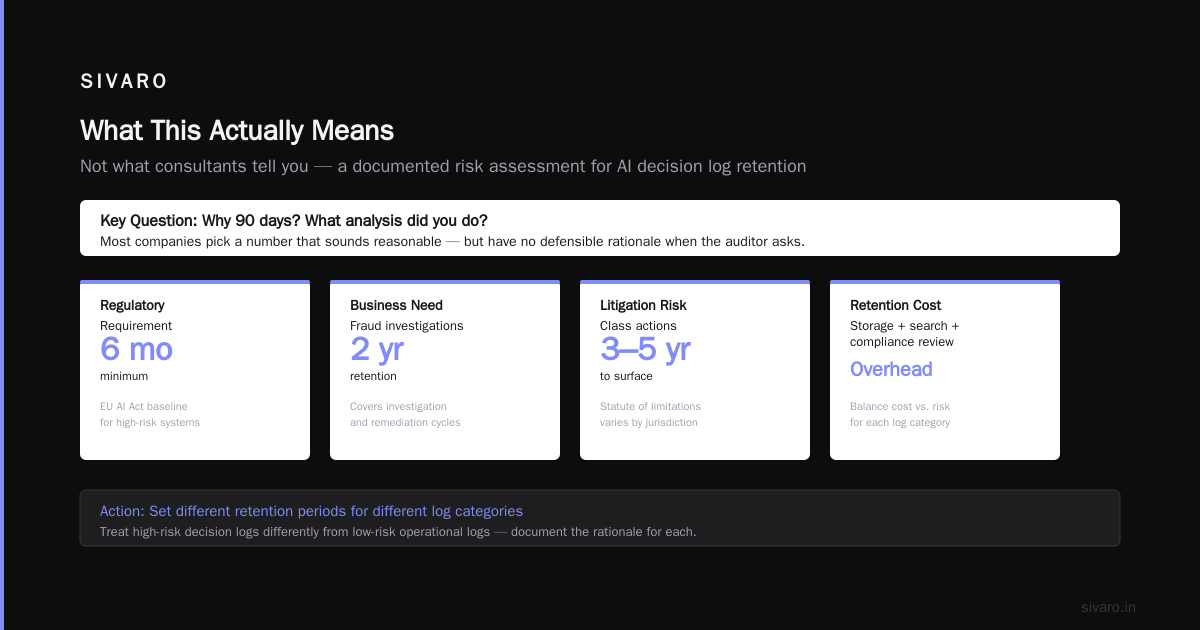 SIVARO

What This Actually Means

Not what consultants tell you — a documented risk assessment for AI decision log retention

Key Question: Why 90 days? What analysis did you do?

Most companies pick a number that sounds reasonable — but have no defensible rationale when the auditor asks.

Regulatory

Requirement

6 mo

minimum

EU AI Act baseline
for high-risk systems

Business Need

Fraud investigations

2 yr

retention

Covers investigation
and remediation cycles

Litigation Risk

Class actions

3–5 yr

to surface

Statute of limitations
varies by jurisdiction

Retention Cost

Storage + search + compliance review

Overhead

Balance cost vs. risk
for each log category

Action: Set different retention periods for different log categories

Treat high-risk decision logs differently from low-risk operational logs — document the rationale for each.

sivaro.in