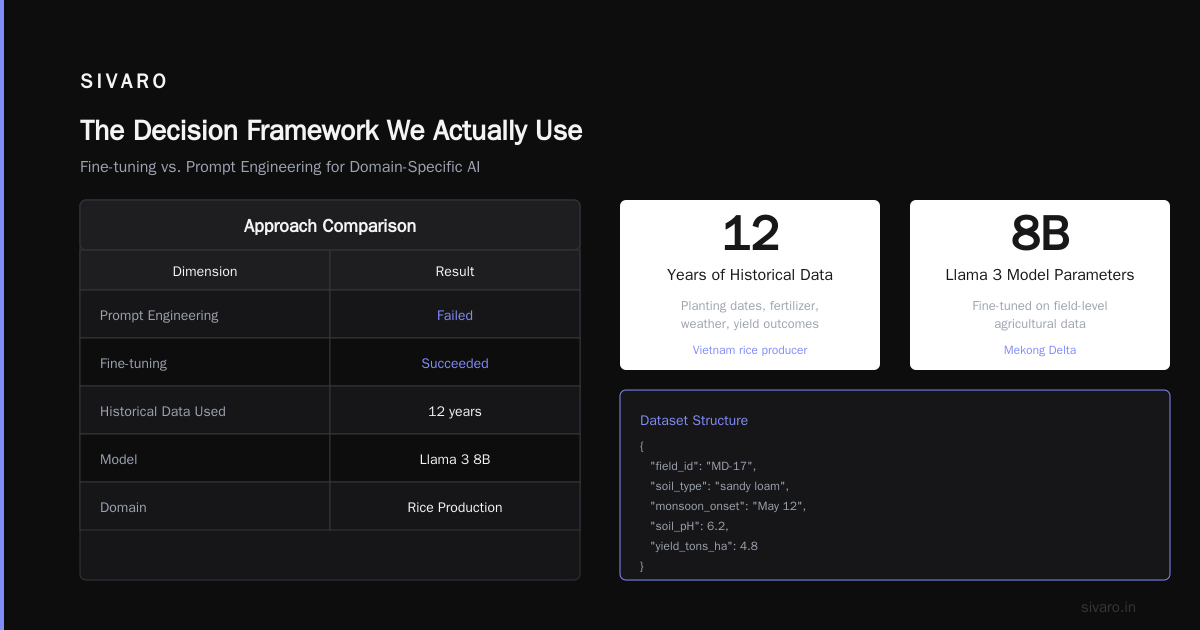 SIVARO

The Decision Framework We Actually Use

Fine-tuning vs. Prompt Engineering for Domain-Specific AI

Approach Comparison

| Dimension | Result |
|---|---|
| Prompt Engineering | Failed |
| Fine-tuning | Succeeded |
| Historical Data Used | 12 years |
| Model | Llama 3 8B |
| Domain | Rice Production |

12

Years of Historical Data

Planting dates, fertilizer, weather, yield outcomes

Vietnam rice producer

8B

Llama 3 Model Parameters

Fine-tuned on field-level agricultural data

Mekong Delta

Dataset Structure

{
"field_id": "MD-17",
"soil_type": "sandy loam",
"monsoon_onset": "May 12",
"soil_pH": 6.2,
"yield_tons_ha": 4.8
}

sivaro.in