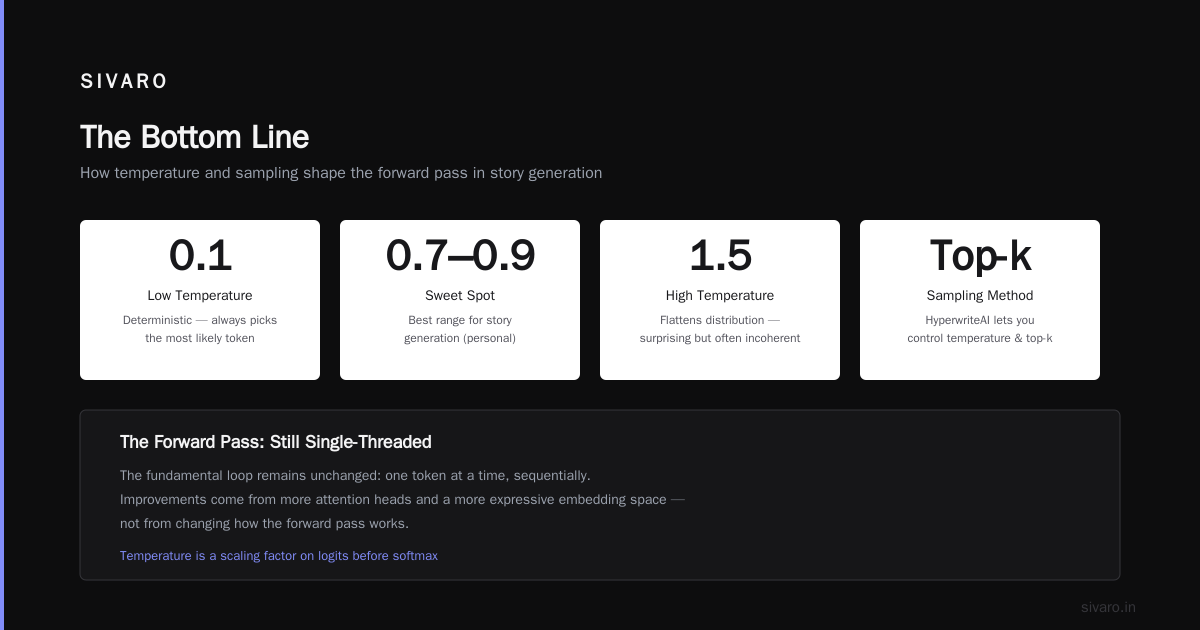 SIVARO

The Bottom Line

How temperature and sampling shape the forward pass in story generation

0.1

Low Temperature

Deterministic — always picks the most likely token

0.7–0.9

Sweet Spot

Best range for story generation (personal)

1.5

High Temperature

Flattens distribution — surprising but often incoherent

Top-k

Sampling Method

HyperwriteAI lets you control temperature & top-k

The Forward Pass: Still Single-Threaded

The fundamental loop remains unchanged: one token at a time, sequentially. Improvements come from more attention heads and a more expressive embedding space — not from changing how the forward pass works.

Temperature is a scaling factor on logits before softmax

sivaro.in