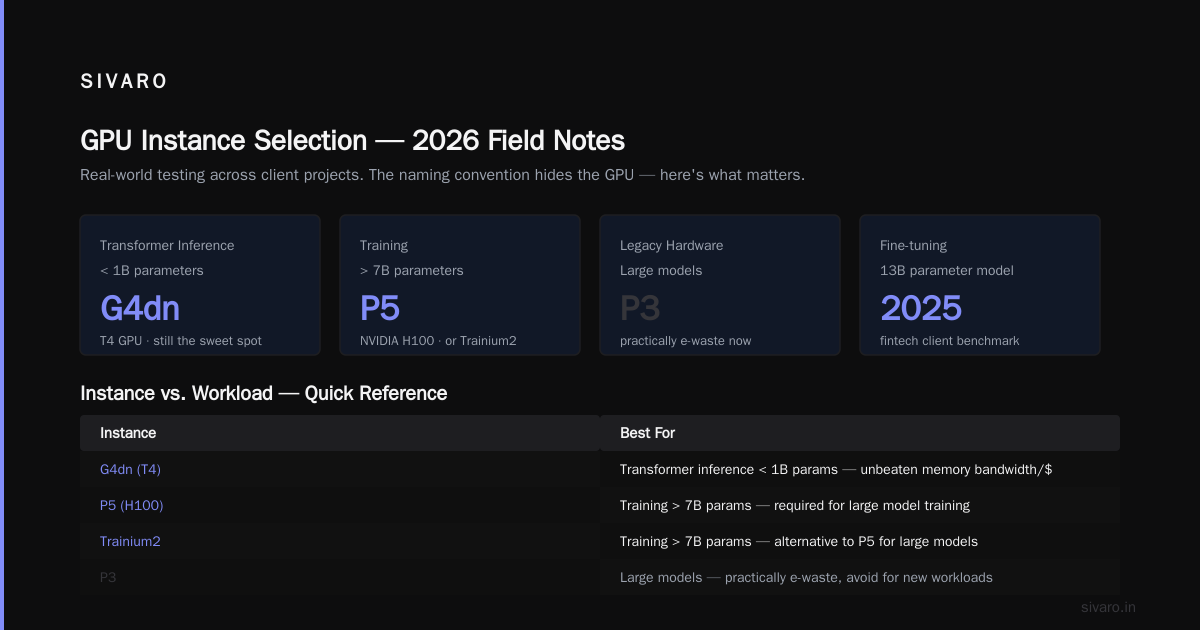 SIVARO

GPU Instance Selection — 2026 Field Notes

Real-world testing across client projects. The naming convention hides the GPU — here's what matters.

Transformer Inference
< 1B parameters
G4dn
T4 GPU · still the sweet spot

Training
> 7B parameters
P5
NVIDIA H100 · or Trainium2

Legacy Hardware
Large models
P3
practically e-waste now

Fine-tuning
13B parameter model
2025
fintech client benchmark

Instance vs. Workload — Quick Reference

| Instance | Best For |
|---|---|
| G4dn (T4) | Transformer inference < 1B params — unbeaten memory bandwidth/$ |
| P5 (H100) | Training > 7B params — required for large model training |
| Trainium2 | Training > 7B params — alternative to P5 for large models |
| P3 | Large models — practically e-waste, avoid for new workloads |

sivaro.in