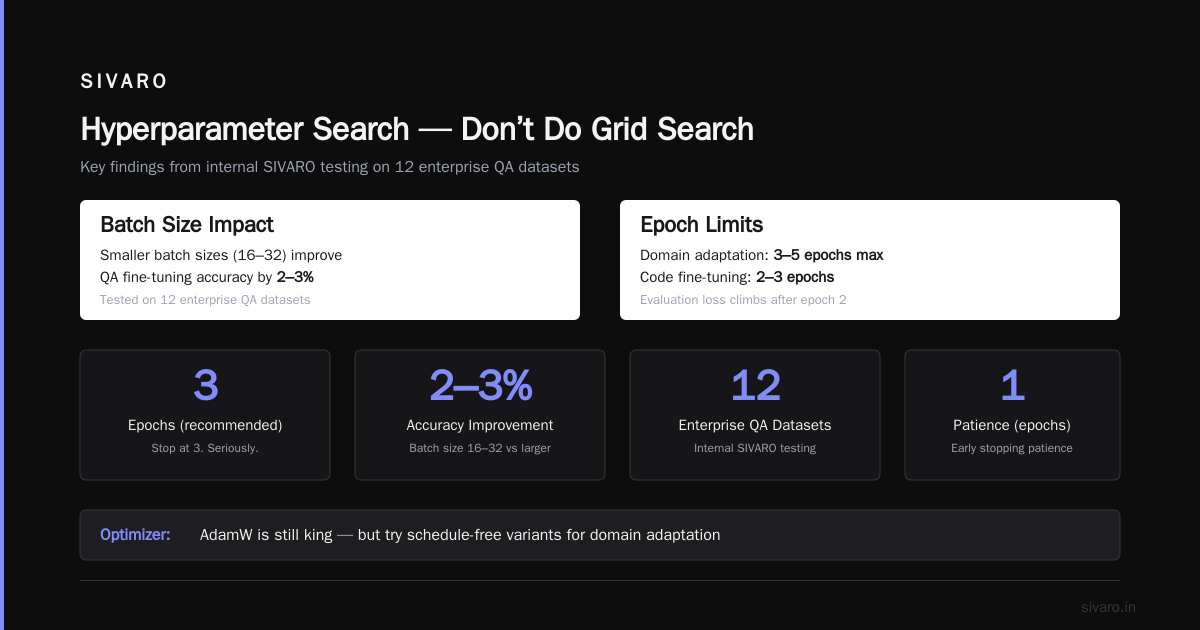 SIVARO

Hyperparameter Search — Don't Do Grid Search

Key findings from internal SIVARO testing on 12 enterprise QA datasets

Batch Size Impact

Smaller batch sizes (16–32) improve QA fine-tuning accuracy by 2–3%

Tested on 12 enterprise QA datasets

Epoch Limits

Domain adaptation: 3–5 epochs max

Code fine-tuning: 2–3 epochs

Evaluation loss climbs after epoch 2

3

Epochs (recommended)

Stop at 3. Seriously.

2–3%

Accuracy Improvement

Batch size 16–32 vs larger

12

Enterprise QA Datasets

Internal SIVARO testing

1

Patience (epochs)

Early stopping patience

Optimizer: AdamW is still king — but try schedule-free variants for domain adaptation

sivaro.in