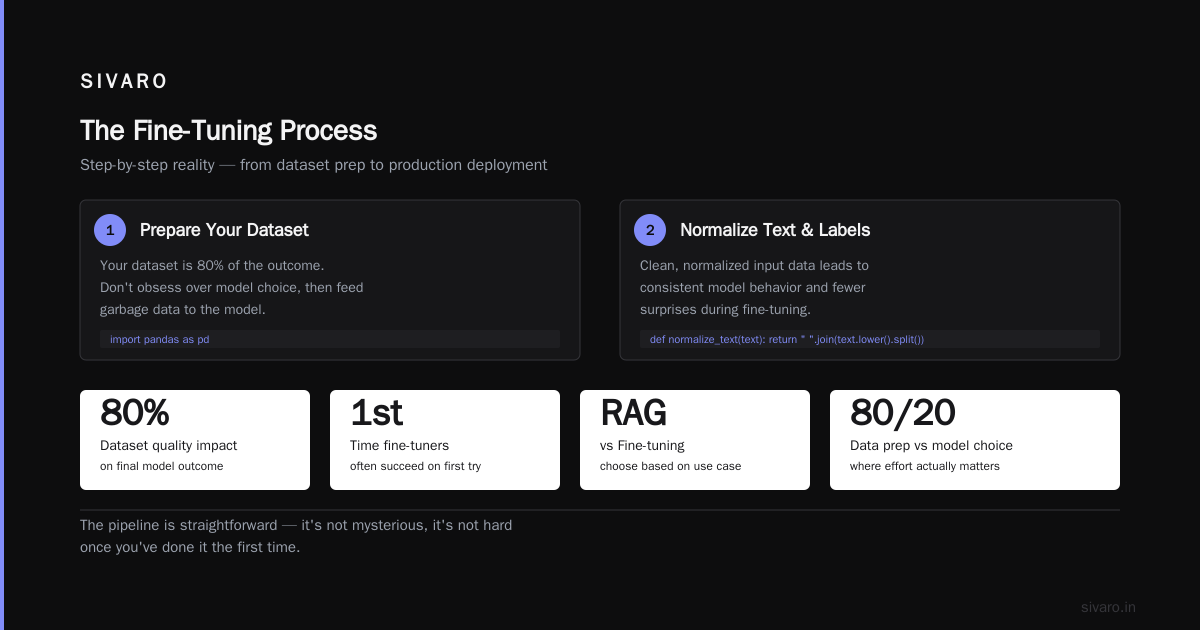 SIVARO

The Fine-Tuning Process

Step-by-step reality — from dataset prep to production deployment

1 Prepare Your Dataset

Your dataset is 80% of the outcome. Don't obsess over model choice, then feed garbage data to the model.

import pandas as pd

2 Normalize Text & Labels

Clean, normalized input data leads to consistent model behavior and fewer surprises during fine-tuning.

def normalize_text(text): return " ".join(text.lower().split())

80%
Dataset quality impact
on final model outcome

1st
Time fine-tuners
often succeed on first try

RAG
vs Fine-tuning
choose based on use case

80/20
Data prep vs model choice
where effort actually matters

The pipeline is straightforward — it's not mysterious, it's not hard once you've done it the first time.

sivaro.in