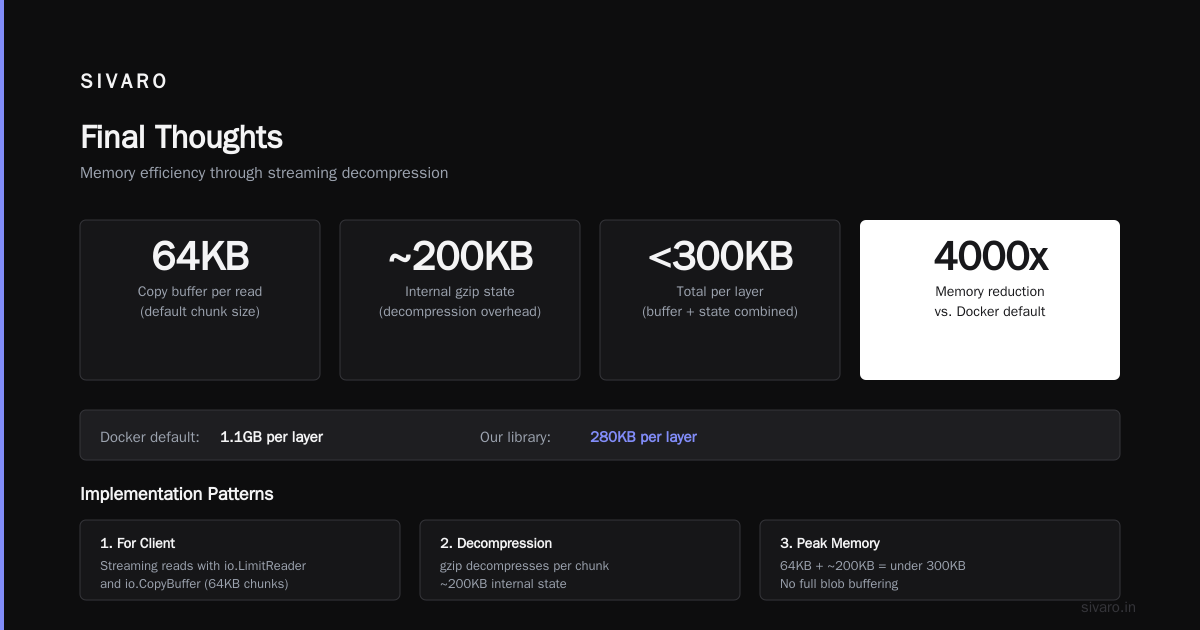 SIVARO

Final Thoughts

Memory efficiency through streaming decompression

64KB
Copy buffer per read
(default chunk size)

~200KB
Internal gzip state
(decompression overhead)

<300KB
Total per layer
(buffer + state combined)

4000x
Memory reduction
vs. Docker default

Docker default: 1.1GB per layer

Our library: 280KB per layer

Implementation Patterns

1. For Client
Streaming reads with io.LimitReader
and io.CopyBuffer (64KB chunks)

2. Decompression
gzip decompresses per chunk
~200KB internal state

3. Peak Memory
64KB + ~200KB = under 300KB
No full blob buffering

sivaro.in