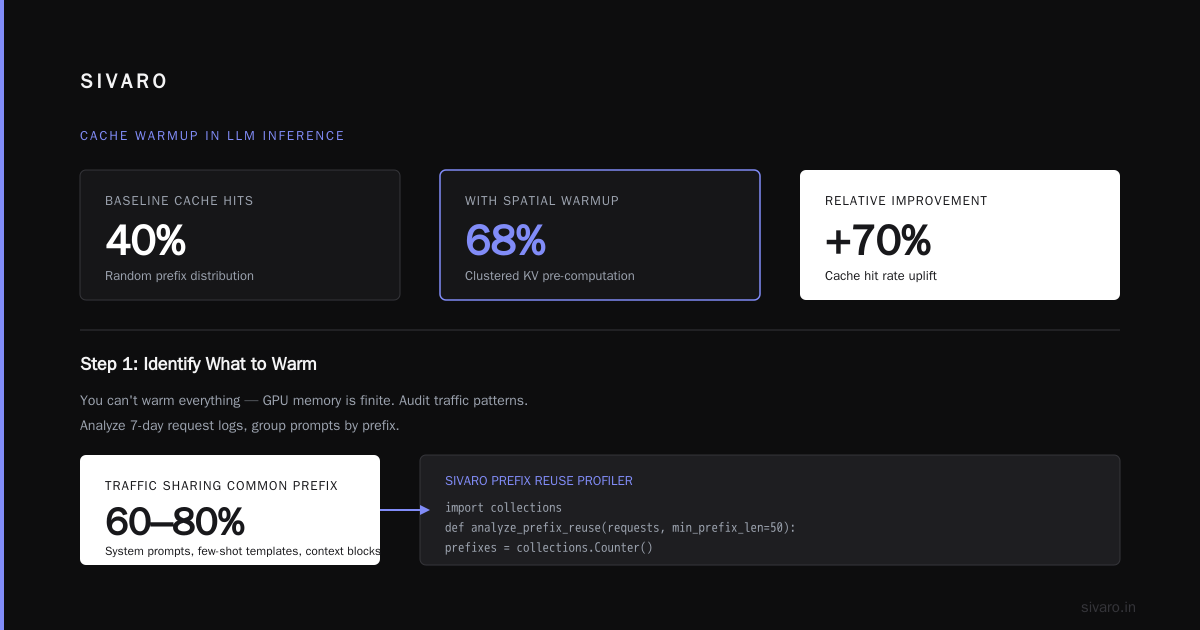 SIVARO

CACHE WARMUP IN LLM INFERENCE

BASELINE CACHE HITS
40%
Random prefix distribution

WITH SPATIAL WARMUP
68%
Clustered KV pre-computation

RELATIVE IMPROVEMENT
+70%
Cache hit rate uplift

Step 1: Identify What to Warm

You can't warm everything — GPU memory is finite. Audit traffic patterns.

Analyze 7-day request logs, group prompts by prefix.

TRAFFIC SHARING COMMON PREFIX
60–80%
System prompts, few-shot templates, context blocks

SIVARO PREFIX REUSE PROFILER
import collections
def analyze_prefix_reuse(requests, min_prefix_len=50):
prefixes = collections.Counter()

sivaro.in