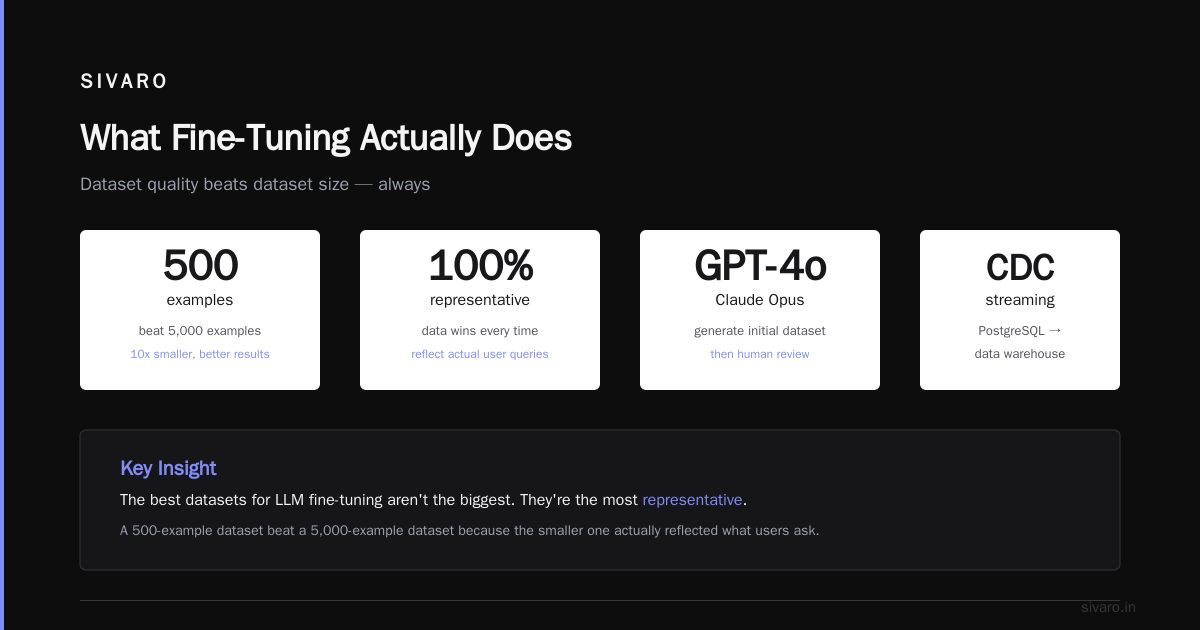 SIVARO

What Fine-Tuning Actually Does

Dataset quality beats dataset size — always

500
examples
beat 5,000 examples
10x smaller, better results

100%
representative
data wins every time
reflect actual user queries

GPT-4o
Claude Opus
generate initial dataset
then human review

CDC
streaming
PostgreSQL →
data warehouse

Key Insight

The best datasets for LLM fine-tuning aren't the biggest. They're the most representative.

A 500-example dataset beat a 5,000-example dataset because the smaller one actually reflected what users ask.

sivaro.in