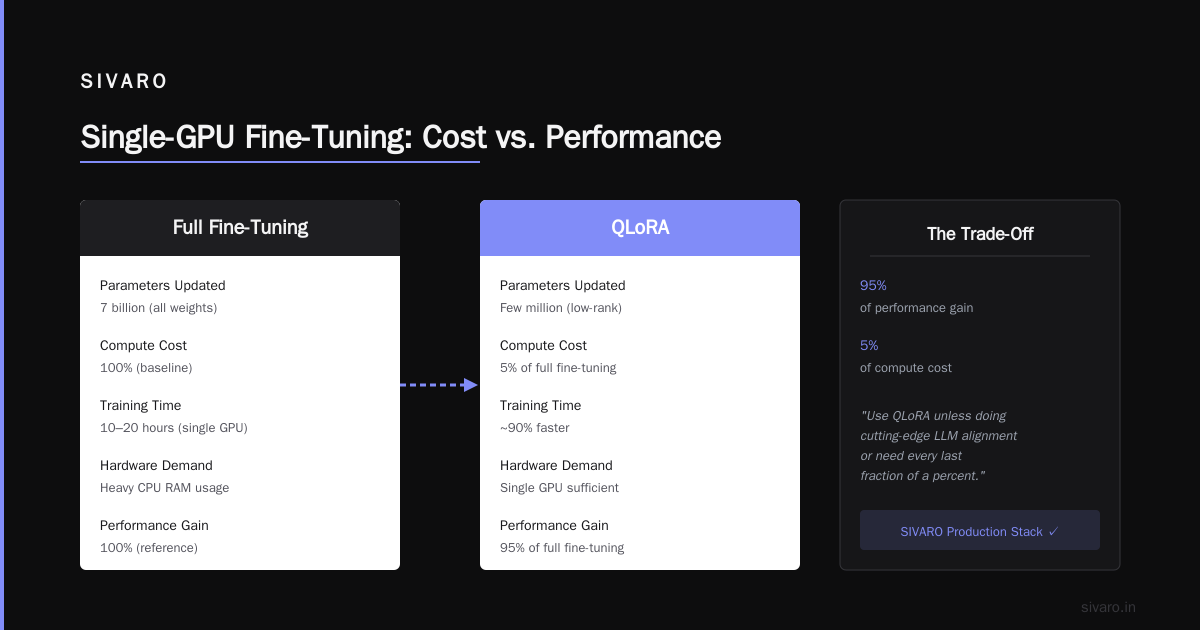 SIVARO

Single-GPU Fine-Tuning: Cost vs. Performance

Full Fine-Tuning

Parameters Updated
7 billion (all weights)

Compute Cost
100% (baseline)

Training Time
10–20 hours (single GPU)

Hardware Demand
Heavy CPU RAM usage

Performance Gain
100% (reference)

QLoRA

Parameters Updated
Few million (low-rank)

Compute Cost
5% of full fine-tuning

Training Time
~90% faster

Hardware Demand
Single GPU sufficient

Performance Gain
95% of full fine-tuning

The Trade-Off

95%
of performance gain

5%
of compute cost

"Use QLoRA unless doing cutting-edge LLM alignment or need every last fraction of a percent."

SIVARO Production Stack ✓

sivaro.in