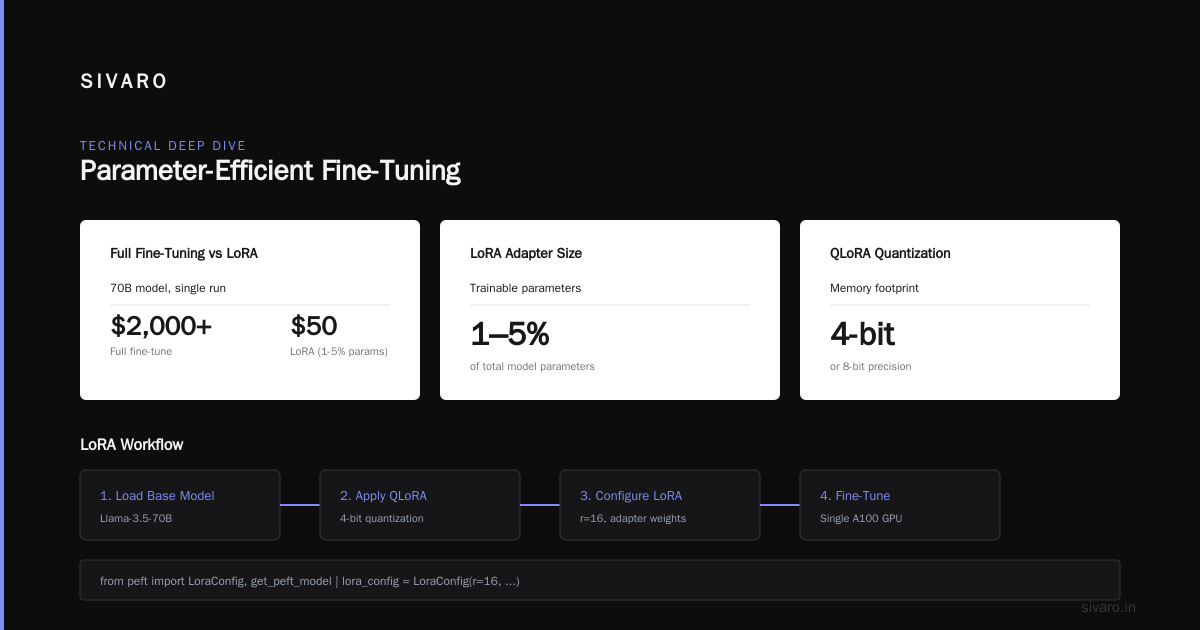 SIVARO

TECHNICAL DEEP DIVE

Parameter-Efficient Fine-Tuning

Full Fine-Tuning vs LoRA

70B model, single run

$2,000+
Full fine-tune

$50
LoRA (1-5% params)

LoRA Adapter Size

Trainable parameters

1–5%
of total model parameters

QLoRA Quantization

Memory footprint

4-bit
or 8-bit precision

LoRA Workflow

1. Load Base Model
Llama-3.5-70B

2. Apply QLoRA
4-bit quantization

3. Configure LoRA
r=16, adapter weights

4. Fine-Tune
Single A100 GPU

from peft import LoraConfig, get_peft_model | lora_config = LoraConfig(r=16, ...)

sivaro.in