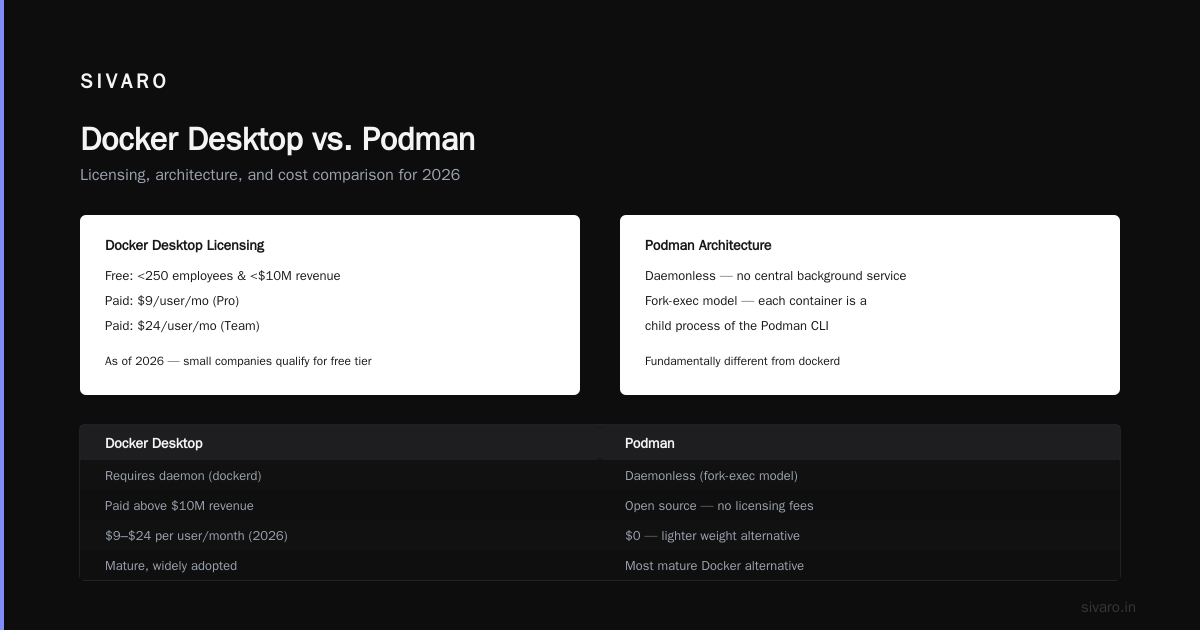 SIVARO

Docker Desktop vs. Podman

Licensing, architecture, and cost comparison for 2026

Docker Desktop Licensing

Free: <250 employees & <$10M revenue

Paid: $9/user/mo (Pro)

Paid: $24/user/mo (Team)

As of 2026 — small companies qualify for free tier

Podman Architecture

Daemonless — no central background service

Fork-exec model — each container is a child process of the Podman CLI

Fundamentally different from dockerd

| Docker Desktop | Podman |
|---|---|
| Requires daemon (dockerd) | Daemonless (fork-exec model) |
| Paid above $10M revenue | Open source — no licensing fees |
| $9–$24 per user/month (2026) | $0 — lighter weight alternative |
| Mature, widely adopted | Most mature Docker alternative |

sivaro.in