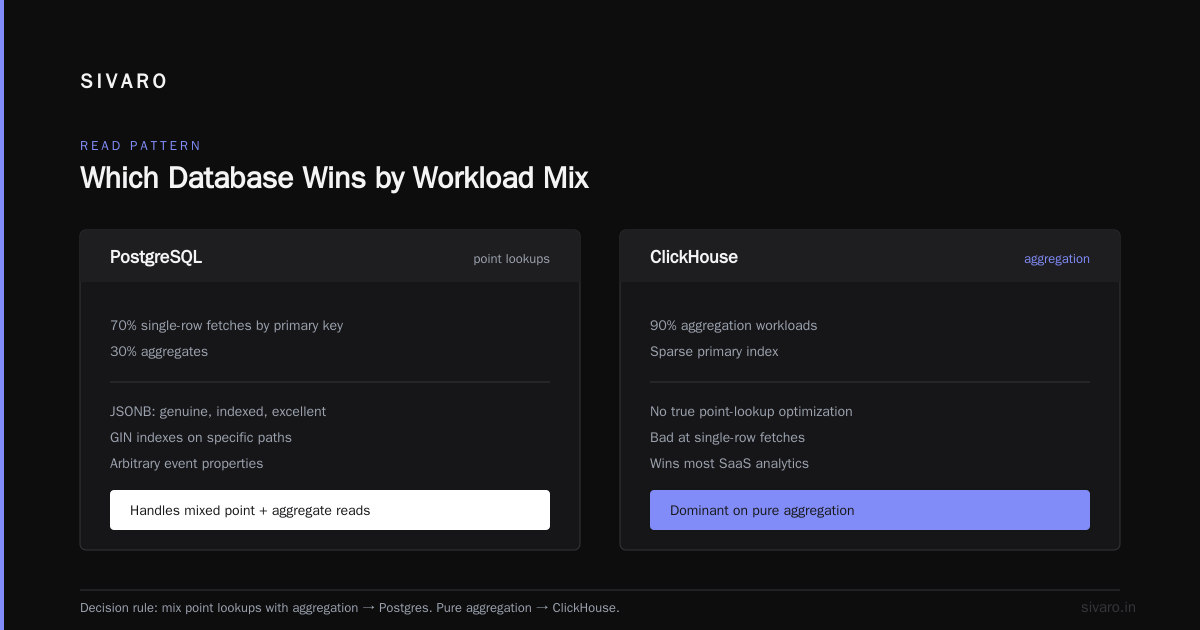 SIVARO

READ PATTERN

Which Database Wins by Workload Mix

PostgreSQL

point lookups

70% single-row fetches by primary key

30% aggregates

JSONB: genuine, indexed, excellent

GIN indexes on specific paths

Arbitrary event properties

Handles mixed point + aggregate reads

ClickHouse

aggregation

90% aggregation workloads

Sparse primary index

No true point-lookup optimization

Bad at single-row fetches

Wins most SaaS analytics

Dominant on pure aggregation

Decision rule: mix point lookups with aggregation → Postgres. Pure aggregation → ClickHouse.

sivaro.in