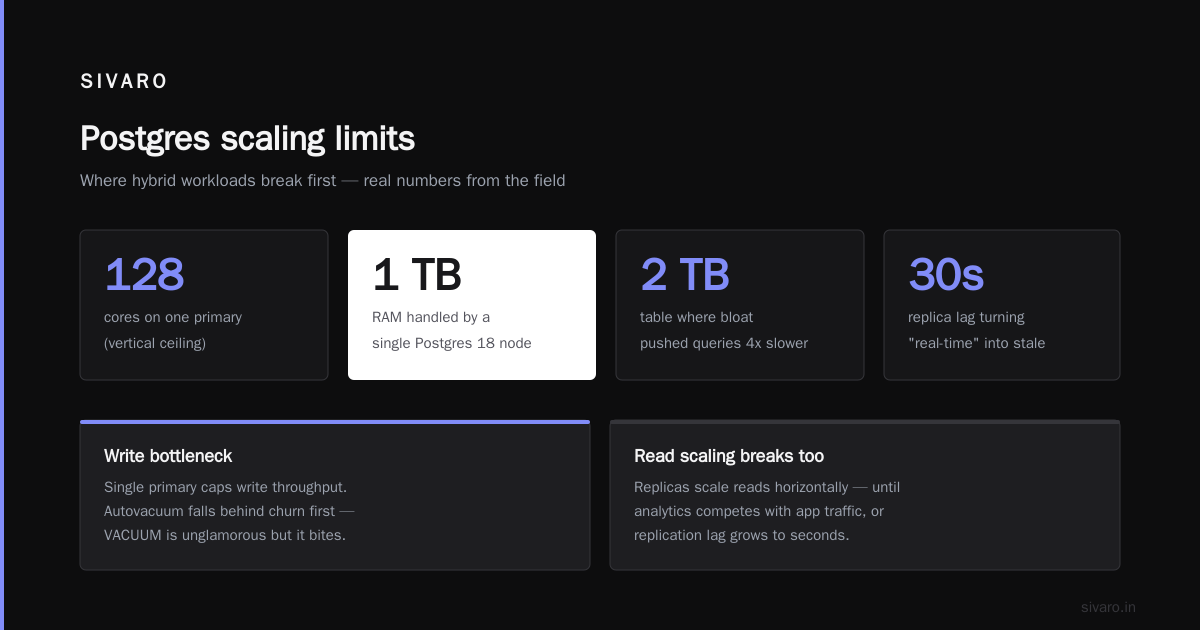 SIVARO

Postgres scaling limits

Where hybrid workloads break first — real numbers from the field

128
cores on one primary (vertical ceiling)

1 TB
RAM handled by a single Postgres 18 node

2 TB
table where bloat pushed queries 4x slower

30s
replica lag turning "real-time" into stale

Write bottleneck
Single primary caps write throughput. Autovacuum falls behind churn first — VACUUM is unglamorous but it bites.

Read scaling breaks too
Replicas scale reads horizontally — until analytics competes with app traffic, or replication lag grows to seconds.

sivaro.in