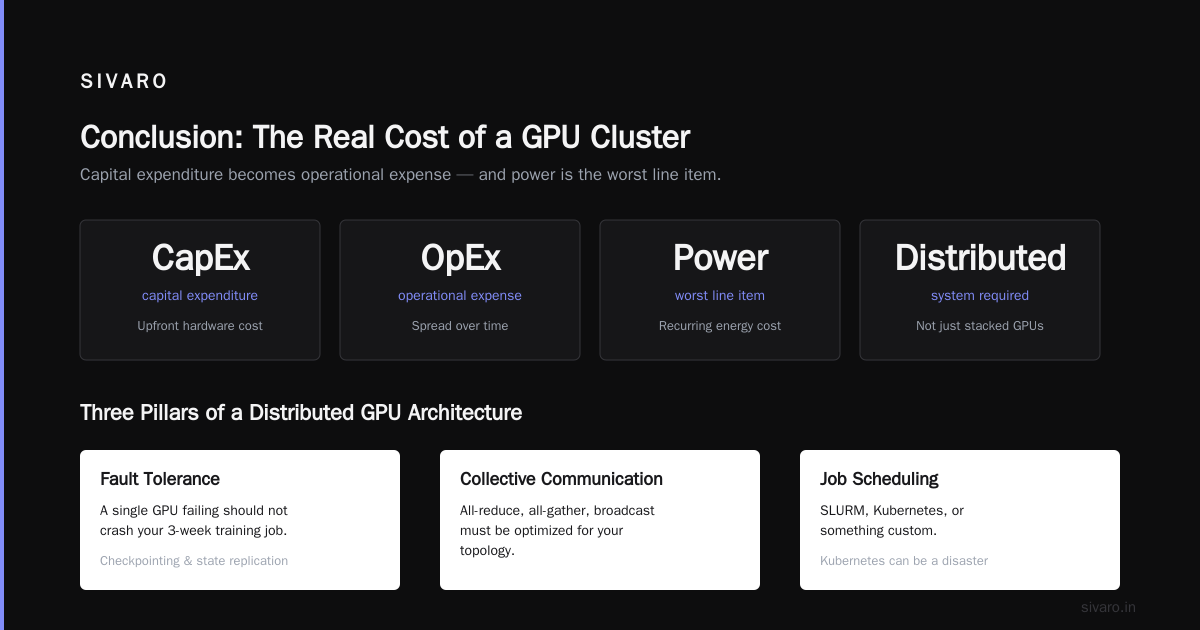 SIVARO

Conclusion: The Real Cost of a GPU Cluster

Capital expenditure becomes operational expense — and power is the worst line item.

CapEx
capital expenditure
Upfront hardware cost

OpEx
operational expense
Spread over time

Power
worst line item
Recurring energy cost

Distributed
system required
Not just stacked GPUs

Three Pillars of a Distributed GPU Architecture

Fault Tolerance
A single GPU failing should not crash your 3-week training job.
Checkpointing & state replication

Collective Communication
All-reduce, all-gather, broadcast must be optimized for your topology.

Job Scheduling
SLURM, Kubernetes, or something custom.
Kubernetes can be a disaster

sivaro.in