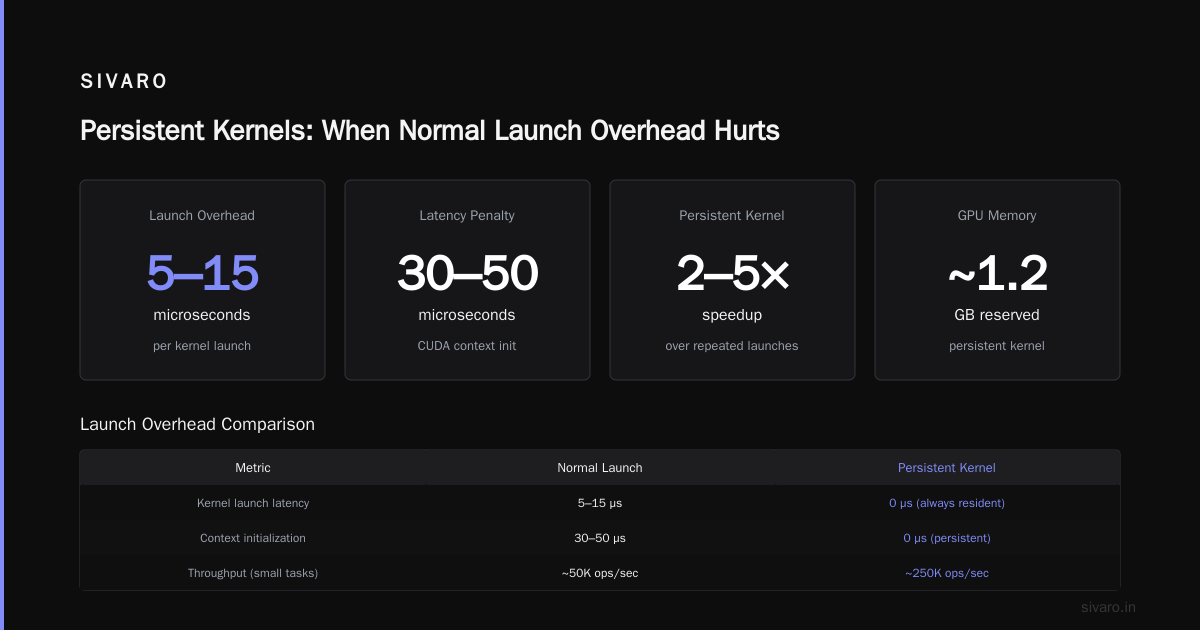 SIVARO

Persistent Kernels: When Normal Launch Overhead Hurts

Launch Overhead

5–15

microseconds

per kernel launch

Latency Penalty

30–50

microseconds

CUDA context init

Persistent Kernel

2–5×

speedup

over repeated launches

GPU Memory

~1.2

GB reserved

persistent kernel

Launch Overhead Comparison

| Metric | Normal Launch | Persistent Kernel |
|---|---|---|
| Kernel launch latency | 5–15 μs | 0 μs (always resident) |
| Context initialization | 30–50 μs | 0 μs (persistent) |
| Throughput (small tasks) | ~50K ops/sec | ~250K ops/sec |

sivaro.in