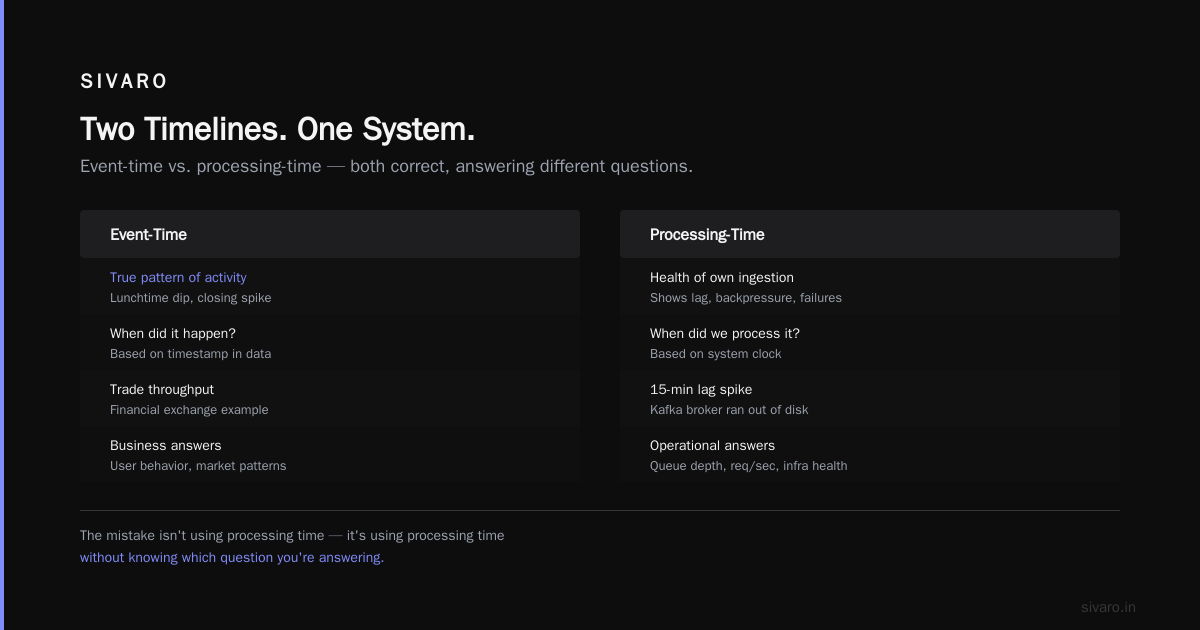 SIVARO

Two Timelines. One System.

Event-time vs. processing-time — both correct, answering different questions.

Event-Time

True pattern of activity
Lunchtime dip, closing spike

When did it happen?
Based on timestamp in data

Trade throughput
Financial exchange example

Business answers
User behavior, market patterns

Processing-Time

Health of own ingestion
Shows lag, backpressure, failures

When did we process it?
Based on system clock

15-min lag spike
Kafka broker ran out of disk

Operational answers
Queue depth, req/sec, infra health

The mistake isn't using processing time — it's using processing time without knowing which question you're answering.

sivaro.in