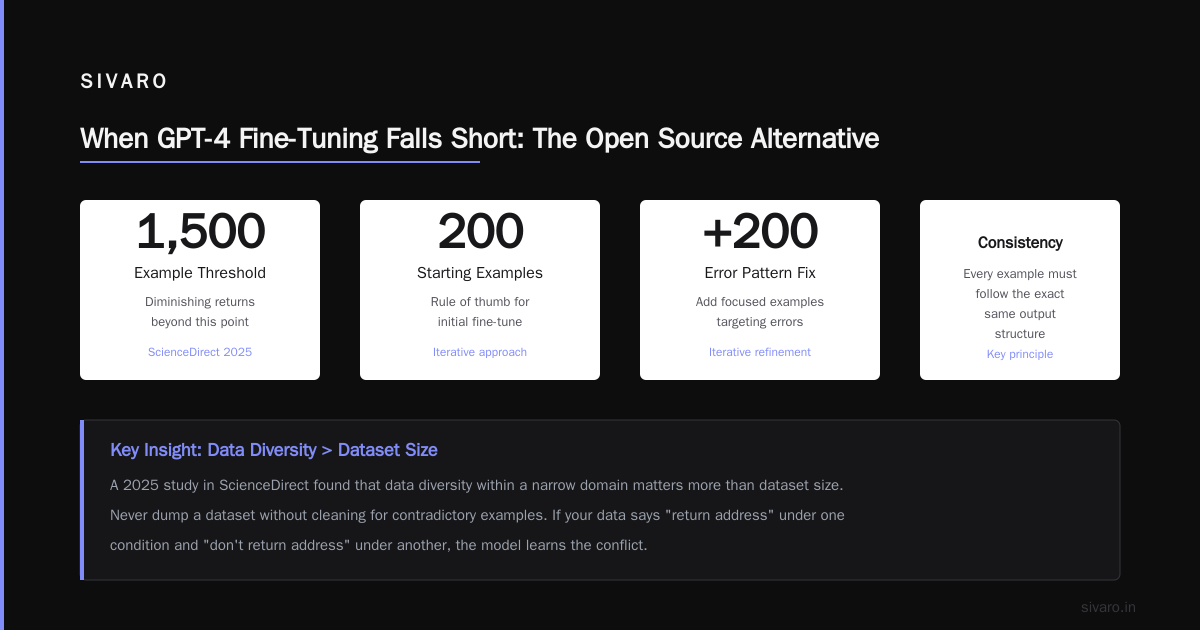 SIVARO

When GPT-4 Fine-Tuning Falls Short: The Open Source Alternative

1,500
Example Threshold
Diminishing returns beyond this point
ScienceDirect 2025

200
Starting Examples
Rule of thumb for initial fine-tune
Iterative approach

+200
Error Pattern Fix
Add focused examples targeting errors
Iterative refinement

Consistency
Every example must follow the exact same output structure
Key principle

Key Insight: Data Diversity > Dataset Size

A 2025 study in ScienceDirect found that data diversity within a narrow domain matters more than dataset size. Never dump a dataset without cleaning for contradictory examples. If your data says "return address" under one condition and "don't return address" under another, the model learns the conflict.

sivaro.in