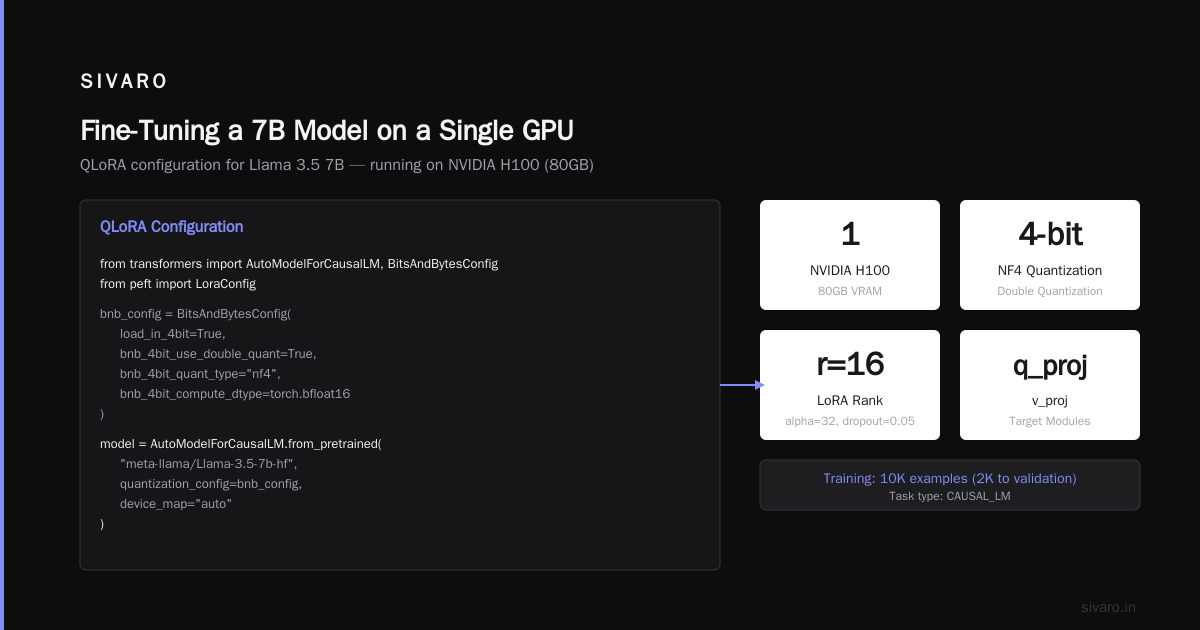 SIVARO

Fine-Tuning a 7B Model on a Single GPU

QLoRA configuration for Llama 3.5 7B — running on NVIDIA H100 (80GB)

QLoRA Configuration

from transformers import AutoModelForCausalLM, BitsAndBytesConfig
from peft import LoraConfig

bnb_config = BitsAndBytesConfig(
load_in_4bit=True,
bnb_4bit_use_double_quant=True,
bnb_4bit_quant_type="nf4",
bnb_4bit_compute_dtype=torch.bfloat16
)

model = AutoModelForCausalLM.from_pretrained(
"meta-llama/Llama-3.5-7b-hf",
quantization_config=bnb_config,
device_map="auto"
)

1
NVIDIA H100
80GB VRAM

4-bit
NF4 Quantization
Double Quantization

r=16
LoRA Rank
alpha=32, dropout=0.05

q_proj
v_proj
Target Modules

Training: 10K examples (2K to validation)
Task type: CAUSAL_LM

sivaro.in