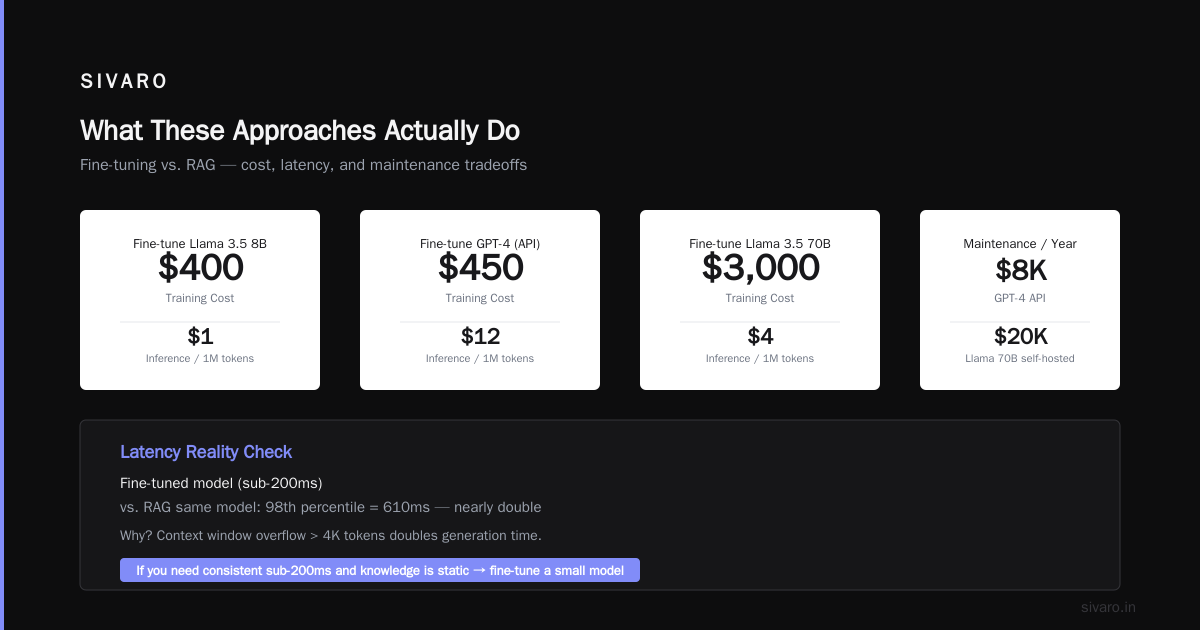 SIVARO

What These Approaches Actually Do

Fine-tuning vs. RAG — cost, latency, and maintenance tradeoffs

Fine-tune Llama 3.5 8B
$400
Training Cost
$1
Inference / 1M tokens

Fine-tune GPT-4 (API)
$450
Training Cost
$12
Inference / 1M tokens

Fine-tune Llama 3.5 70B
$3,000
Training Cost
$4
Inference / 1M tokens

Maintenance / Year
$8K
GPT-4 API
$20K
Llama 70B self-hosted

Latency Reality Check

Fine-tuned model (sub-200ms)

vs. RAG same model: 98th percentile = 610ms — nearly double

Why? Context window overflow > 4K tokens doubles generation time.

If you need consistent sub-200ms and knowledge is static → fine-tune a small model

sivaro.in