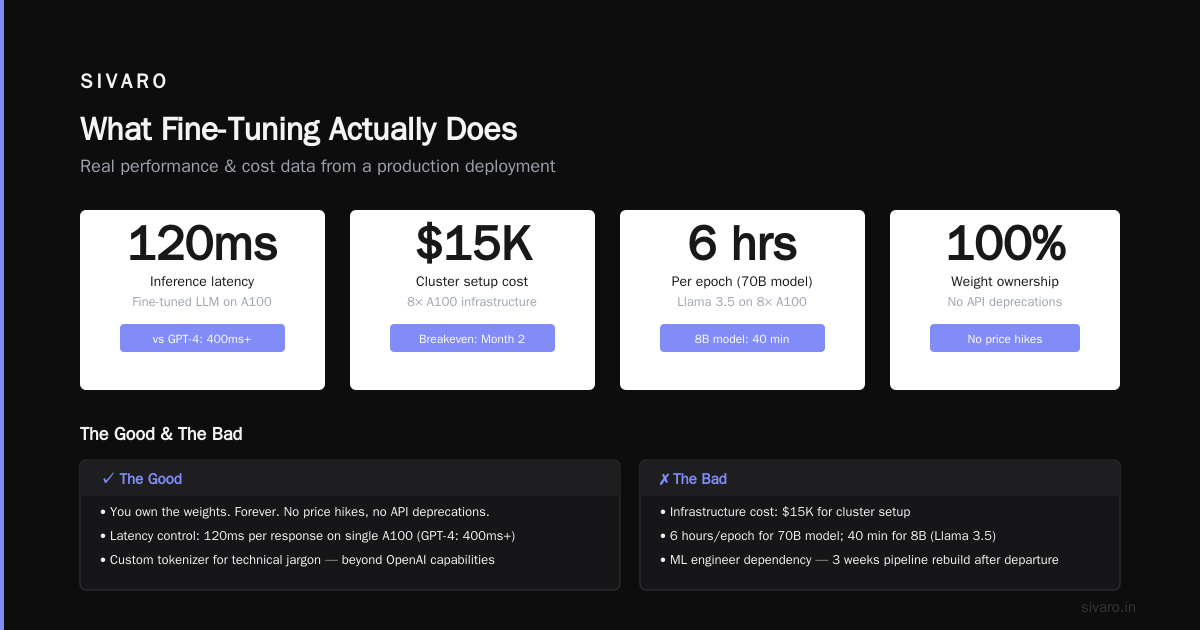 SIVARO

What Fine-Tuning Actually Does

Real performance & cost data from a production deployment

120ms
Inference latency
Fine-tuned LLM on A100
vs GPT-4: 400ms+

$15K
Cluster setup cost
8× A100 infrastructure
Breakeven: Month 2

6 hrs
Per epoch (70B model)
Llama 3.5 on 8× A100
8B model: 40 min

100%
Weight ownership
No API deprecations
No price hikes

The Good & The Bad

✓ The Good
• You own the weights. Forever. No price hikes, no API deprecations.
• Latency control: 120ms per response on single A100 (GPT-4: 400ms+)
• Custom tokenizer for technical jargon — beyond OpenAI capabilities

✗ The Bad
• Infrastructure cost: $15K for cluster setup
• 6 hours/epoch for 70B model; 40 min for 8B (Llama 3.5)
• ML engineer dependency — 3 weeks pipeline rebuild after departure

sivaro.in