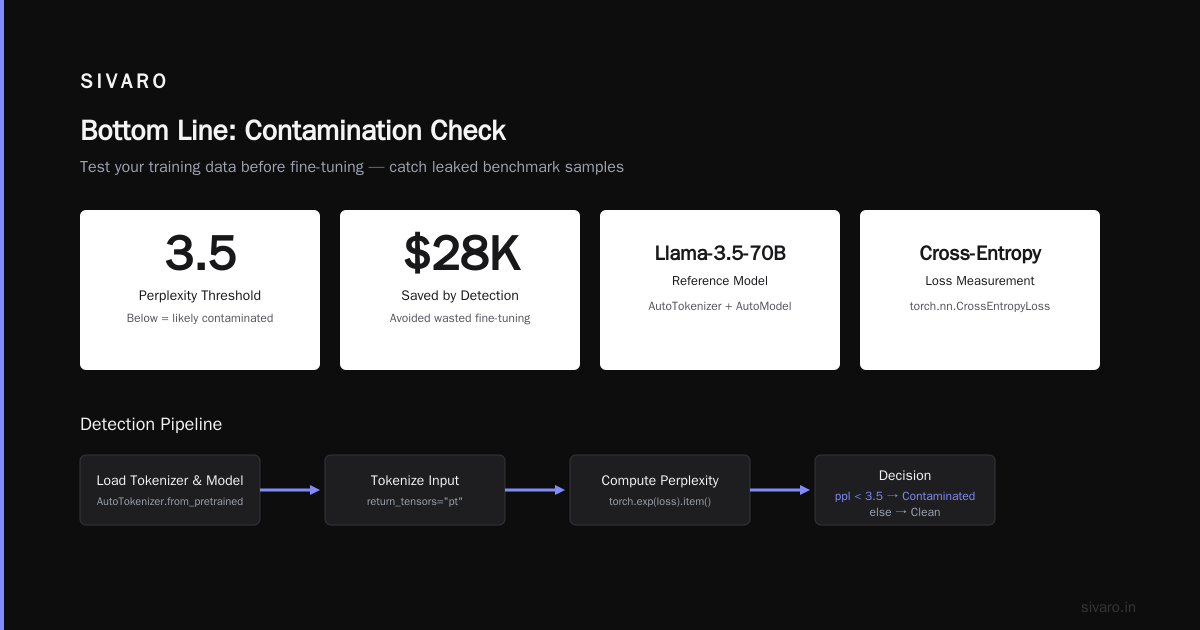 SIVARO

Bottom Line: Contamination Check

Test your training data before fine-tuning — catch leaked benchmark samples

3.5

Perplexity Threshold

Below = likely contaminated

$28K

Saved by Detection

Avoided wasted fine-tuning

Llama-3.5-70B

Reference Model

AutoTokenizer + AutoModel

Cross-Entropy

Loss Measurement

torch.nn.CrossEntropyLoss

Detection Pipeline

Load Tokenizer & Model
AutoTokenizer.from_pretrained

Tokenize Input
return_tensors="pt"

Compute Perplexity
torch.exp(loss).item()

Decision
ppl < 3.5 → Contaminated
else → Clean

sivaro.in