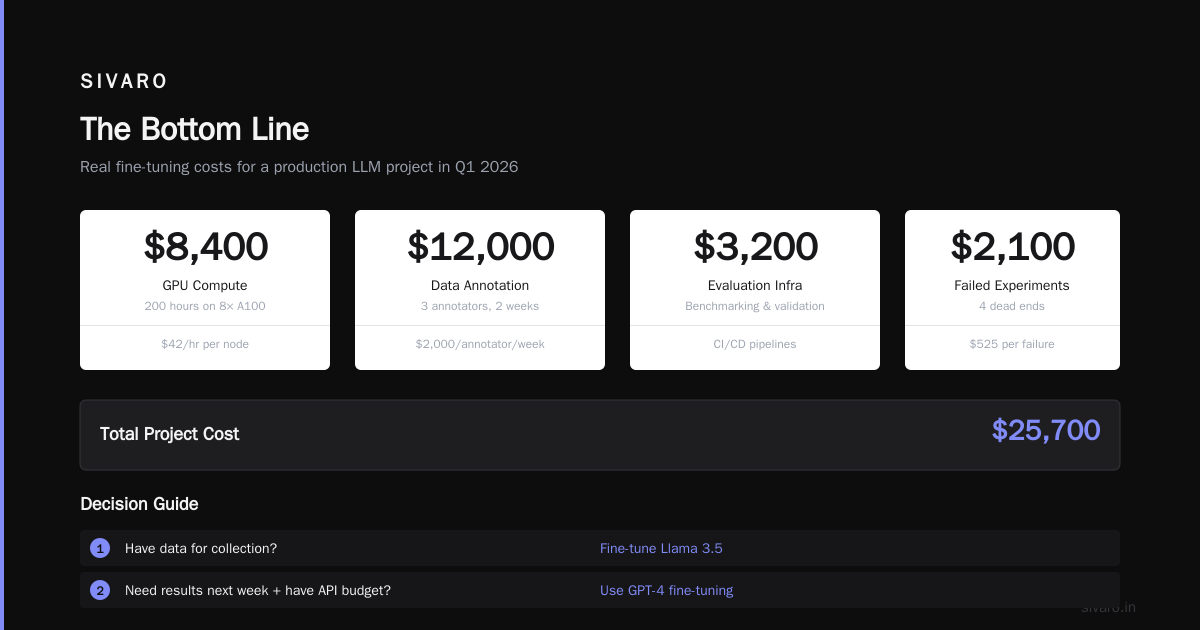 SIVARO

The Bottom Line

Real fine-tuning costs for a production LLM project in Q1 2026

$8,400
GPU Compute
200 hours on 8× A100
$42/hr per node

$12,000
Data Annotation
3 annotators, 2 weeks
$2,000/annotator/week

$3,200
Evaluation Infra
Benchmarking & validation
CI/CD pipelines

$2,100
Failed Experiments
4 dead ends
$525 per failure

Total Project Cost $25,700

Decision Guide

1 Have data for collection? Fine-tune Llama 3.5

2 Need results next week + have API budget? Use GPT-4 fine-tuning

sivaro.in