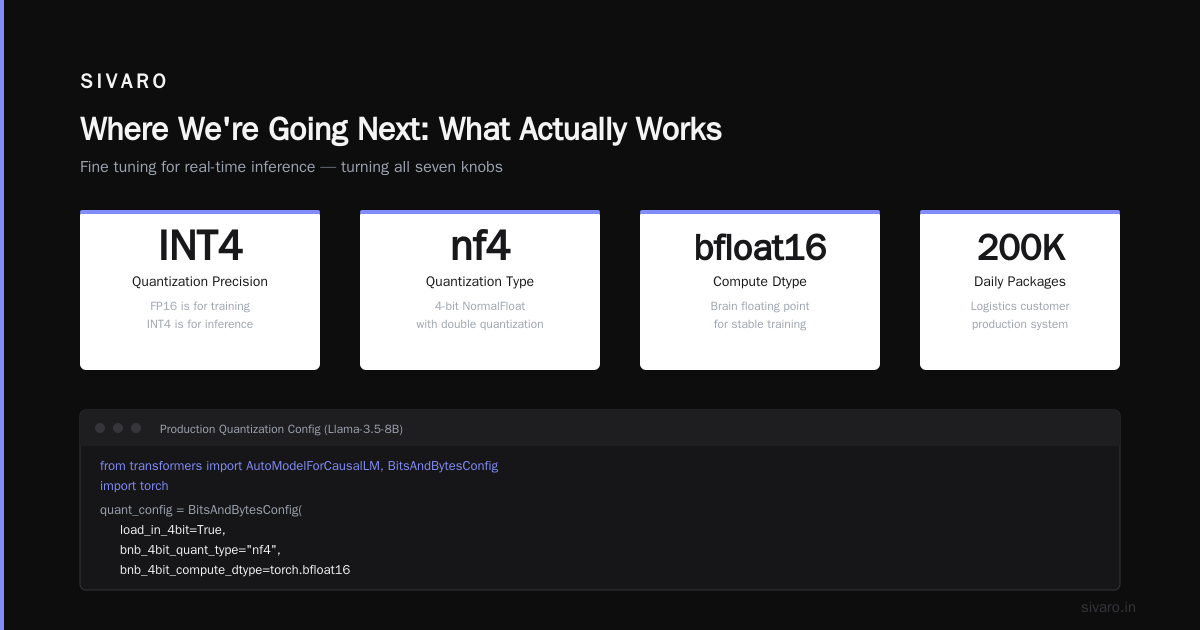 SIVARO

Where We're Going Next: What Actually Works

Fine tuning for real-time inference — turning all seven knobs

INT4
Quantization Precision
FP16 is for training
INT4 is for inference

nf4
Quantization Type
4-bit NormalFloat
with double quantization

bfloat16
Compute Dtype
Brain floating point
for stable training

200K
Daily Packages
Logistics customer
production system

Production Quantization Config (Llama-3.5-8B)

from transformers import AutoModelForCausalLM, BitsAndBytesConfig
import torch
quant_config = BitsAndBytesConfig(
load_in_4bit=True,
bnb_4bit_quant_type="nf4",
bnb_4bit_compute_dtype=torch.bfloat16

sivaro.in