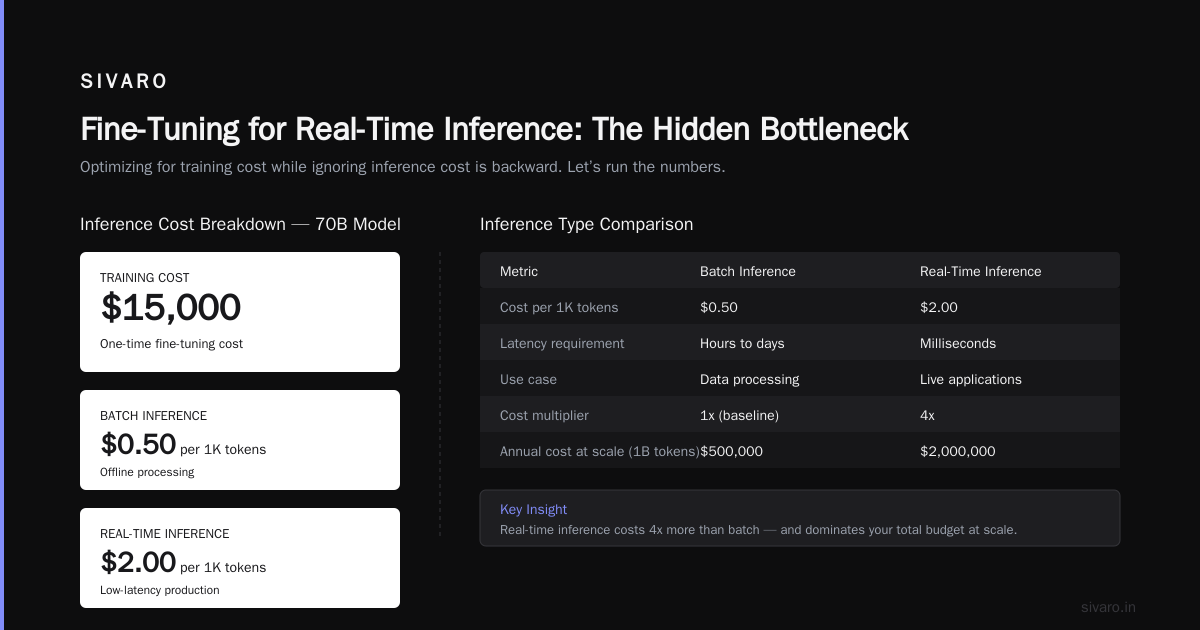 SIVARO

Fine-Tuning for Real-Time Inference: The Hidden Bottleneck

Optimizing for training cost while ignoring inference cost is backward. Let's run the numbers.

Inference Cost Breakdown — 70B Model

TRAINING COST
$15,000
One-time fine-tuning cost

BATCH INFERENCE
$0.50 per 1K tokens
Offline processing

REAL-TIME INFERENCE
$2.00 per 1K tokens
Low-latency production

Inference Type Comparison

| Metric | Batch Inference | Real-Time Inference |
|---|---|---|
| Cost per 1K tokens | $0.50 | $2.00 |
| Latency requirement | Hours to days | Milliseconds |
| Use case | Data processing | Live applications |
| Cost multiplier | 1x (baseline) | 4x |
| Annual cost at scale (1B tokens) | $500,000 | $2,000,000 |

Key Insight
Real-time inference costs 4x more than batch — and dominates your total budget at scale.

sivaro.in