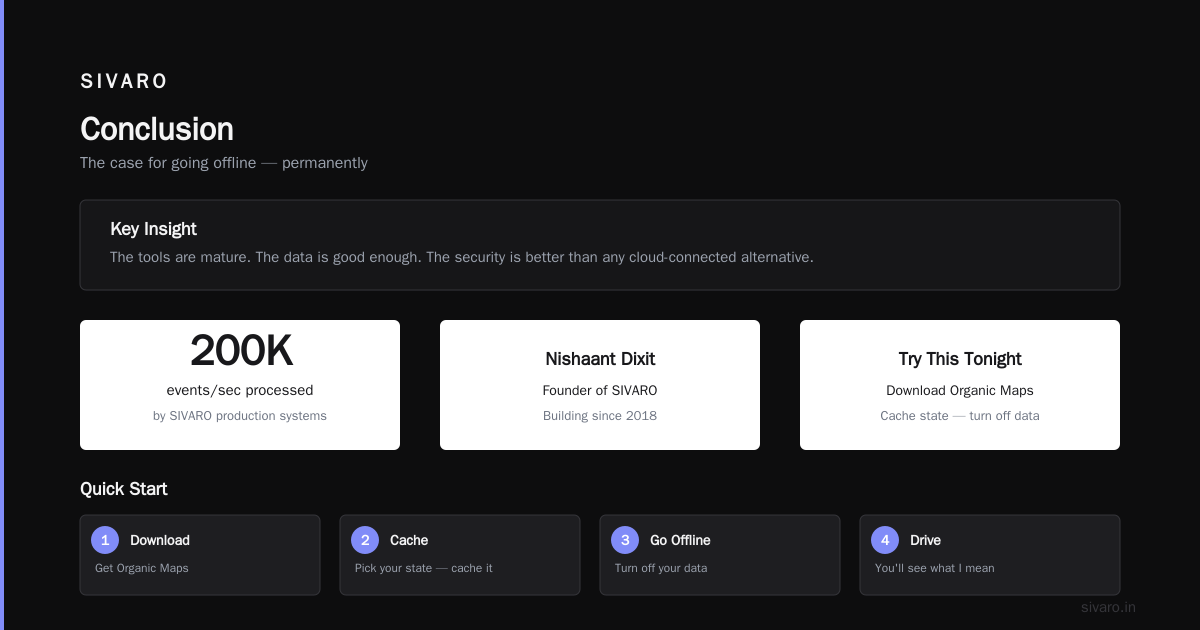 SIVARO

Conclusion

The case for going offline — permanently

Key Insight

The tools are mature. The data is good enough. The security is better than any cloud-connected alternative.

200K

events/sec processed

by SIVARO production systems

Nishaant Dixit

Founder of SIVARO

Building since 2018

Try This Tonight

Download Organic Maps

Cache state — turn off data

Quick Start

1 Download

Get Organic Maps

2 Cache

Pick your state — cache it

3 Go Offline

Turn off your data

4 Drive

You'll see what I mean

sivaro.in