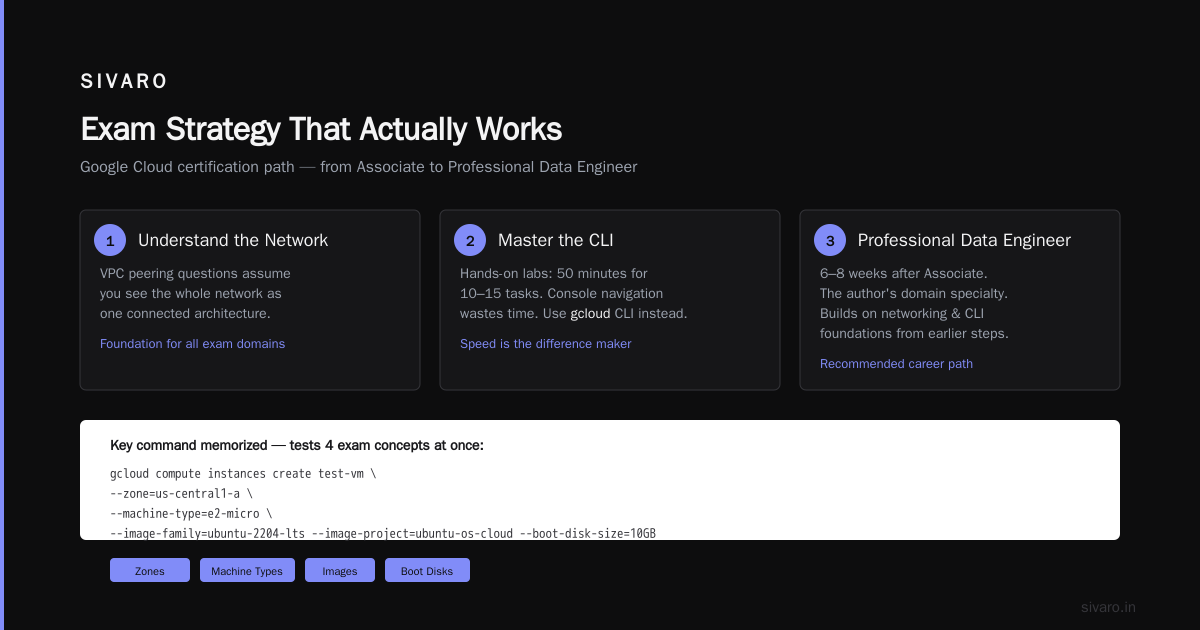 SIVARO

Exam Strategy That Actually Works

Google Cloud certification path — from Associate to Professional Data Engineer

1 Understand the Network

VPC peering questions assume you see the whole network as one connected architecture.

Foundation for all exam domains

2 Master the CLI

Hands-on labs: 50 minutes for 10–15 tasks. Console navigation wastes time. Use gcloud CLI instead.

Speed is the difference maker

3 Professional Data Engineer

6–8 weeks after Associate. The author's domain specialty. Builds on networking & CLI foundations from earlier steps.

Recommended career path

Key command memorized — tests 4 exam concepts at once:

gcloud compute instances create test-vm \
--zone=us-central1-a \
--machine-type=e2-micro \
--image-family=ubuntu-2204-lts --image-project=ubuntu-os-cloud --boot-disk-size=10GB

Zones
Machine Types
Images
Boot Disks

sivaro.in