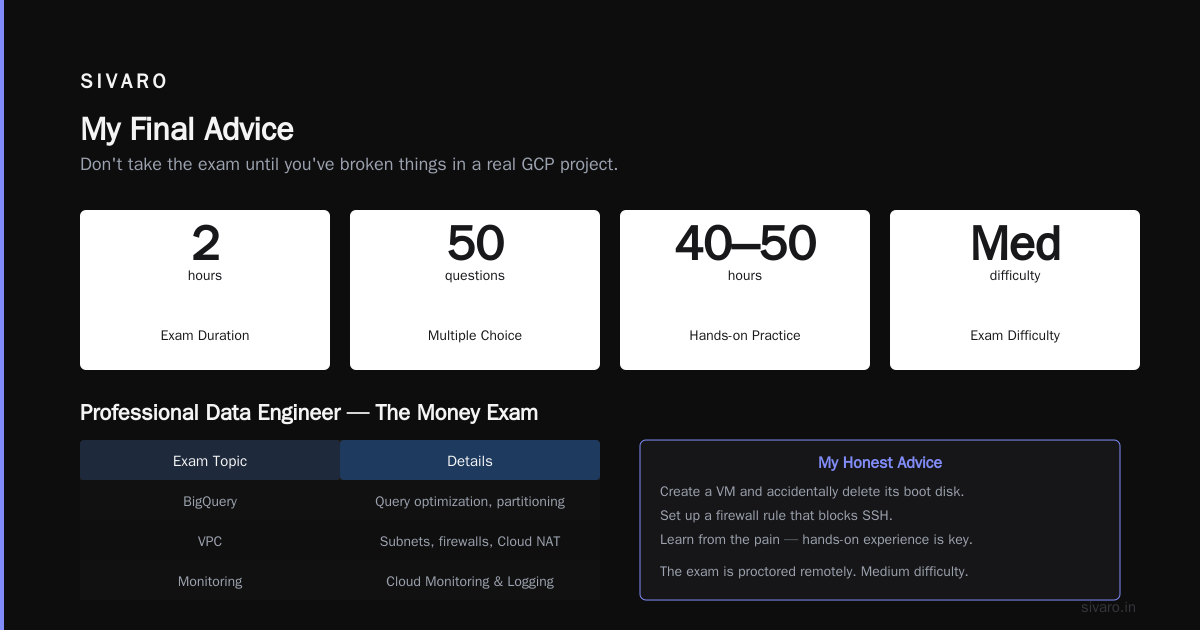 SIVARO

My Final Advice

Don't take the exam until you've broken things in a real GCP project.

2
hours
Exam Duration

50
questions
Multiple Choice

40–50
hours
Hands-on Practice

Med
difficulty
Exam Difficulty

Professional Data Engineer — The Money Exam

| Exam Topic | Details |
|---|---|
| BigQuery | Query optimization, partitioning |
| VPC | Subnets, firewalls, Cloud NAT |
| Monitoring | Cloud Monitoring & Logging |

My Honest Advice

Create a VM and accidentally delete its boot disk.
Set up a firewall rule that blocks SSH.
Learn from the pain — hands-on experience is key.

The exam is proctored remotely. Medium difficulty.

sivaro.in