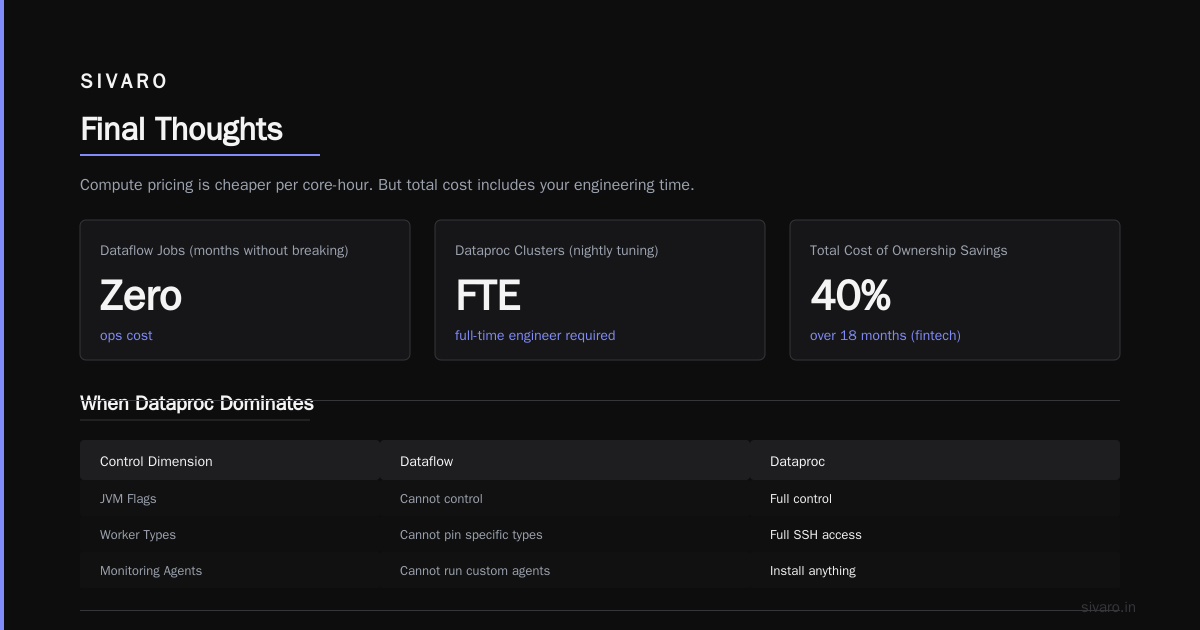 SIVARO

Final Thoughts

Compute pricing is cheaper per core-hour. But total cost includes your engineering time.

Dataflow Jobs (months without breaking)
Zero
ops cost

Dataproc Clusters (nightly tuning)
FTE
full-time engineer required

Total Cost of Ownership Savings
40%
over 18 months (fintech)

When Dataproc Dominates

| Control Dimension | Dataflow | Dataproc |
|---|---|---|
| JVM Flags | Cannot control | Full control |
| Worker Types | Cannot pin specific types | Full SSH access |
| Monitoring Agents | Cannot run custom agents | Install anything |

sivaro.in