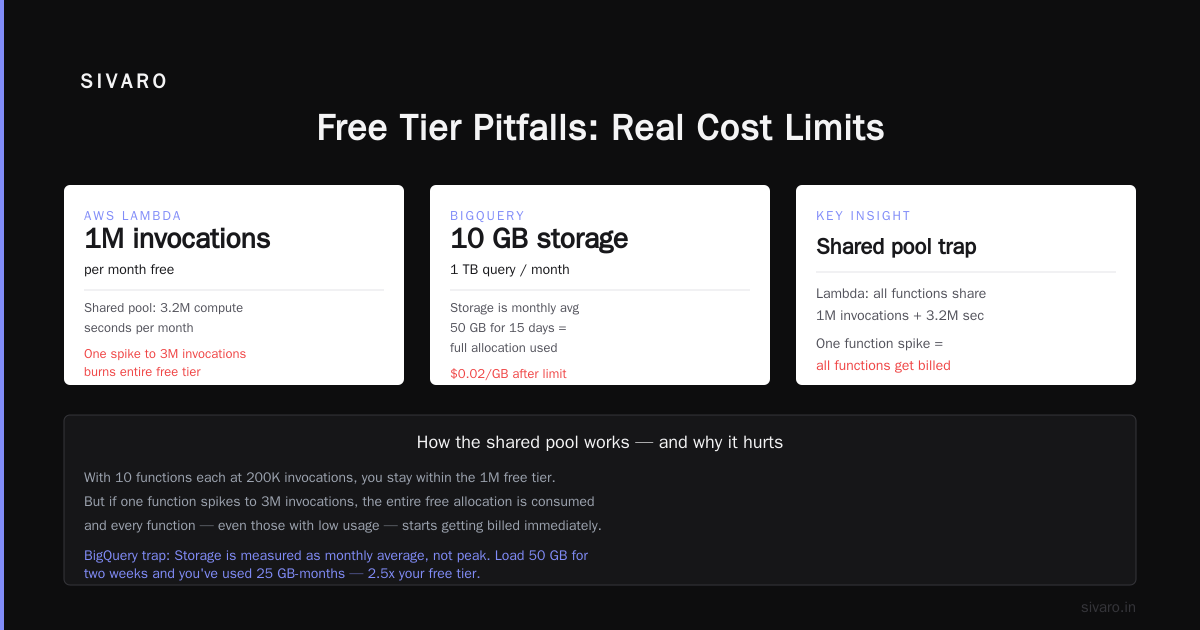 SIVARO

Free Tier Pitfalls: Real Cost Limits

AWS LAMBDA
1M invocations
per month free

Shared pool: 3.2M compute seconds per month

One spike to 3M invocations burns entire free tier

BIGQUERY
10 GB storage
1 TB query / month

Storage is monthly avg 50 GB for 15 days = full allocation used

$0.02/GB after limit

KEY INSIGHT
Shared pool trap

Lambda: all functions share 1M invocations + 3.2M sec

One function spike = all functions get billed

How the shared pool works — and why it hurts

With 10 functions each at 200K invocations, you stay within the 1M free tier. But if one function spikes to 3M invocations, the entire free allocation is consumed and every function — even those with low usage — starts getting billed immediately.

BigQuery trap: Storage is measured as monthly average, not peak. Load 50 GB for two weeks and you've used 25 GB-months — 2.5x your free tier.

sivaro.in