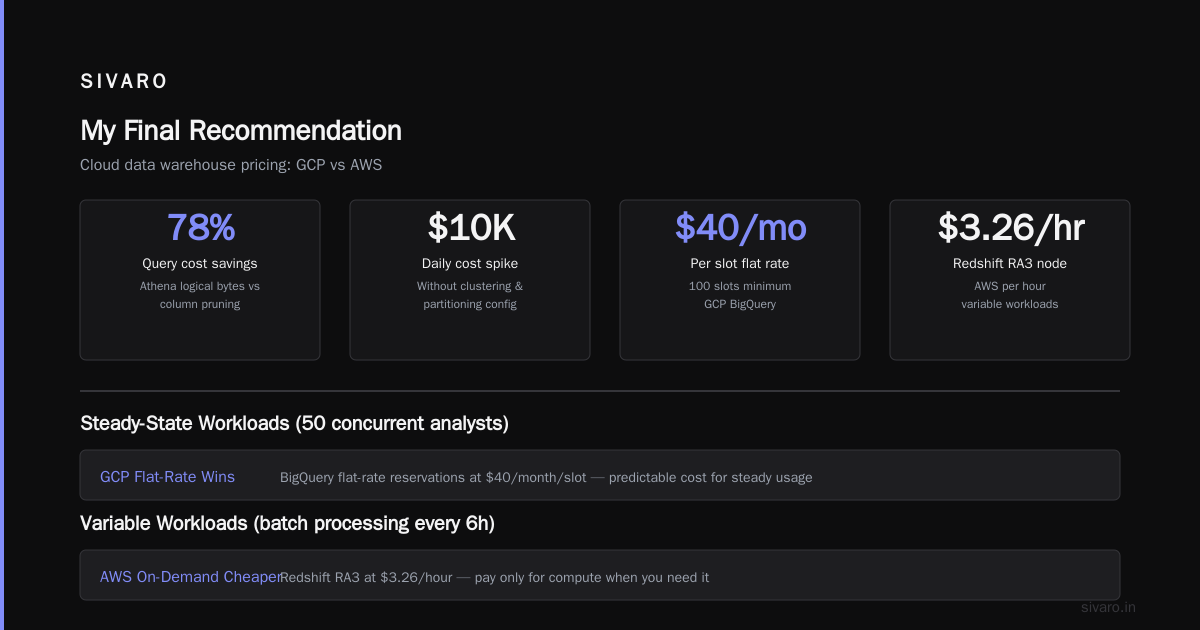 SIVARO

My Final Recommendation

Cloud data warehouse pricing: GCP vs AWS

78%
Query cost savings
Athena logical bytes vs column pruning

$10K
Daily cost spike
Without clustering & partitioning config

$40/mo
Per slot flat rate
100 slots minimum GCP BigQuery

$3.26/hr
Redshift RA3 node
AWS per hour variable workloads

Steady-State Workloads (50 concurrent analysts)

GCP Flat-Rate Wins BigQuery flat-rate reservations at $40/month/slot — predictable cost for steady usage

Variable Workloads (batch processing every 6h)

AWS On-Demand Cheaper Redshift RA3 at $3.26/hour — pay only for compute when you need it

sivaro.in