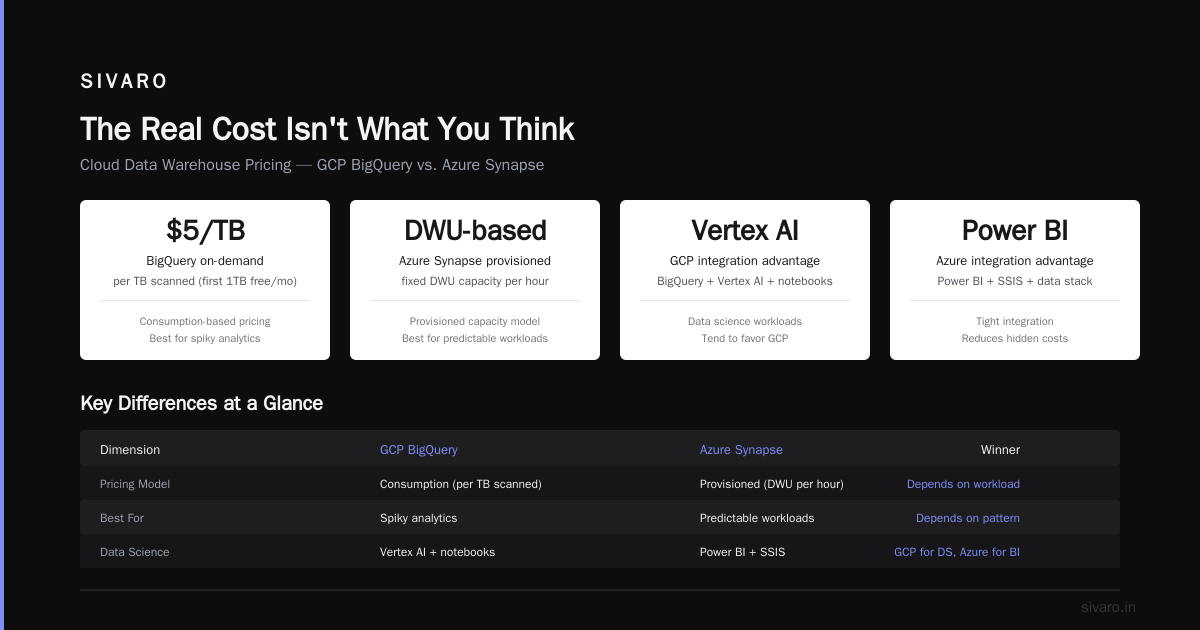 SIVARO

The Real Cost Isn't What You Think

Cloud Data Warehouse Pricing — GCP BigQuery vs. Azure Synapse

$5/TB
BigQuery on-demand
per TB scanned (first 1TB free/mo)
Consumption-based pricing
Best for spiky analytics

DWU-based
Azure Synapse provisioned
fixed DWU capacity per hour
Provisioned capacity model
Best for predictable workloads

Vertex AI
GCP integration advantage
BigQuery + Vertex AI + notebooks
Data science workloads
Tend to favor GCP

Power BI
Azure integration advantage
Power BI + SSIS + data stack
Tight integration
Reduces hidden costs

Key Differences at a Glance

| Dimension | GCP BigQuery | Azure Synapse | Winner |
|---|---|---|---|
| Pricing Model | Consumption (per TB scanned) | Provisioned (DWU per hour) | Depends on workload |
| Best For | Spiky analytics | Predictable workloads | Depends on pattern |
| Data Science | Vertex AI + notebooks | Power BI + SSIS | GCP for DS, Azure for BI |

sivaro.in