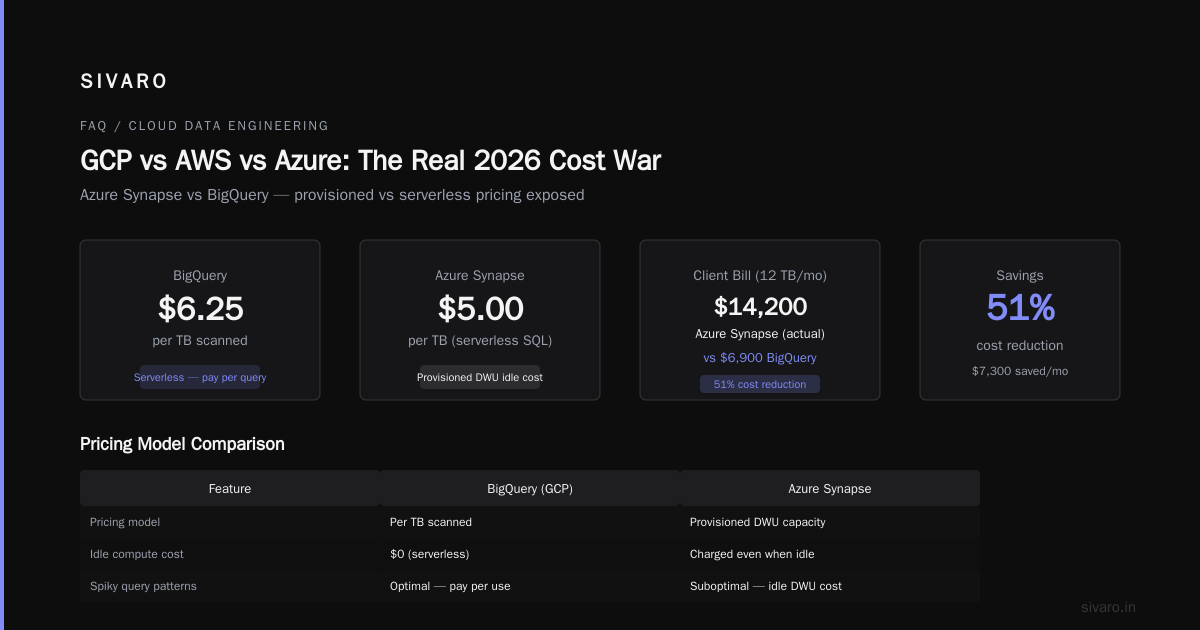 SIVARO

FAQ / CLOUD DATA ENGINEERING

GCP vs AWS vs Azure: The Real 2026 Cost War

Azure Synapse vs BigQuery — provisioned vs serverless pricing exposed

BigQuery
$6.25
per TB scanned
Serverless — pay per query

Azure Synapse
$5.00
per TB (serverless SQL)
Provisioned DWU idle cost

Client Bill (12 TB/mo)
$14,200
Azure Synapse (actual)
vs $6,900 BigQuery
51% cost reduction

Savings
51%
cost reduction
$7,300 saved/mo

Pricing Model Comparison

| Feature | BigQuery (GCP) | Azure Synapse |
|---|---|---|
| Pricing model | Per TB scanned | Provisioned DWU capacity |
| Idle compute cost | $0 (serverless) | Charged even when idle |
| Spiky query patterns | Optimal — pay per use | Suboptimal — idle DWU cost |

sivaro.in