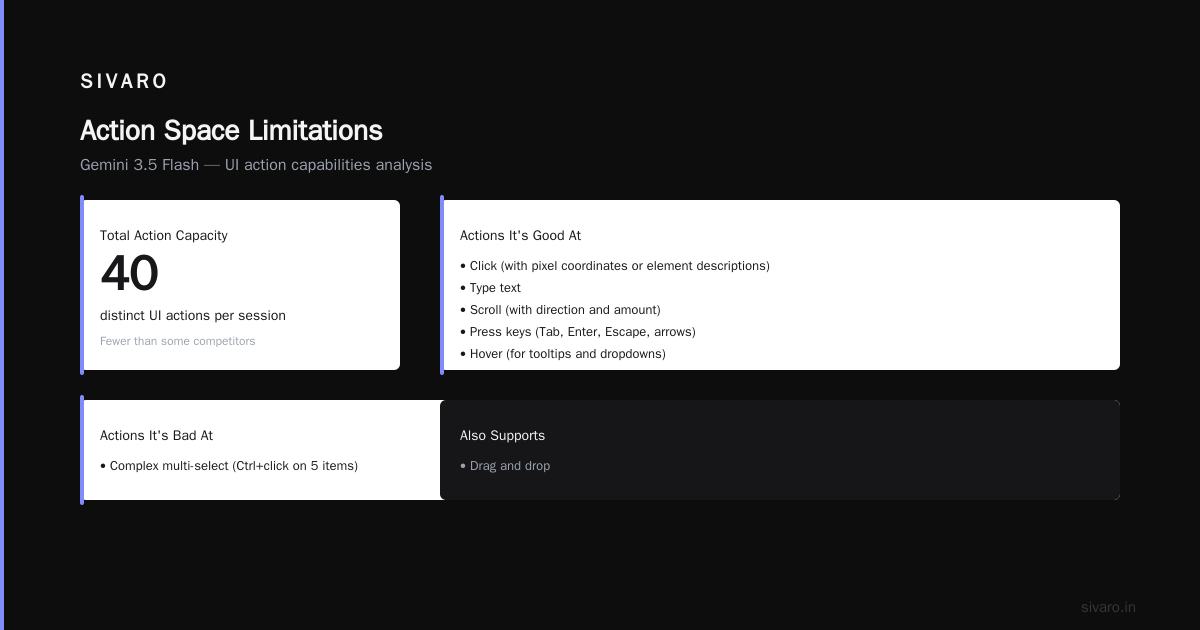 SIVARO

Action Space Limitations

Gemini 3.5 Flash — UI action capabilities analysis

Total Action Capacity

40

distinct UI actions per session

Fewer than some competitors

Actions It's Good At

• Click (with pixel coordinates or element descriptions)
• Type text
• Scroll (with direction and amount)
• Press keys (Tab, Enter, Escape, arrows)
• Hover (for tooltips and dropdowns)

Actions It's Bad At

• Complex multi-select (Ctrl+click on 5 items)

Also Supports

• Drag and drop

sivaro.in