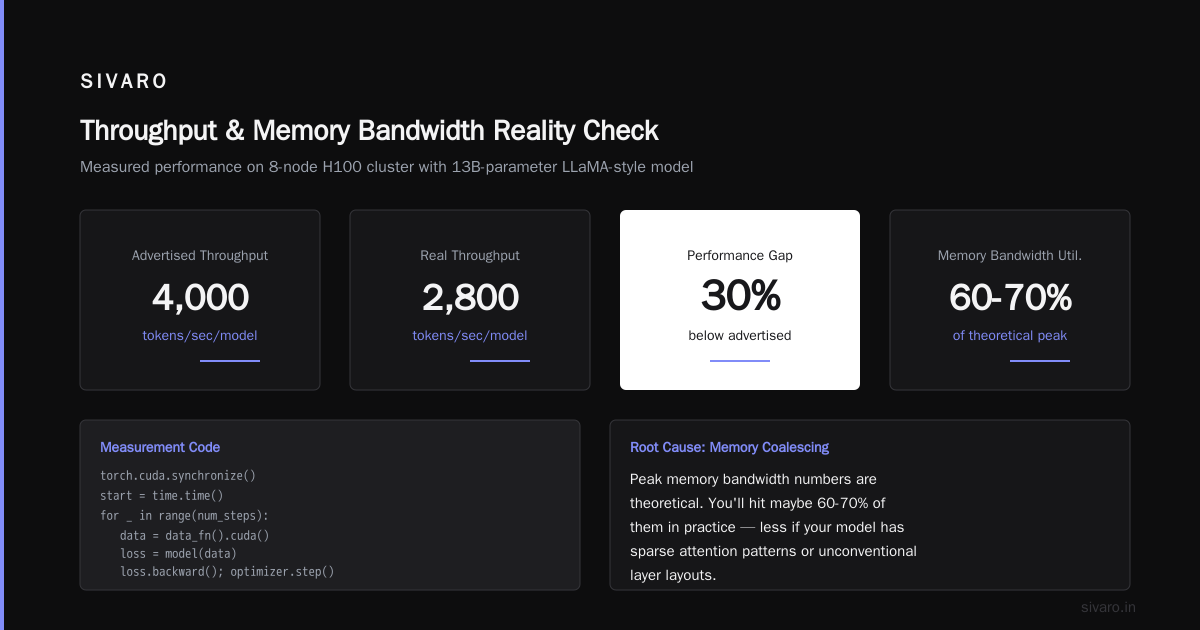 SIVARO

Throughput & Memory Bandwidth Reality Check

Measured performance on 8-node H100 cluster with 13B-parameter LLaMA-style model

Advertised Throughput
4,000
tokens/sec/model

Real Throughput
2,800
tokens/sec/model

Performance Gap
30%
below advertised

Memory Bandwidth Util.
60-70%
of theoretical peak

Measurement Code

torch.cuda.synchronize()
start = time.time()
for _ in range(num_steps):
    data = data_fn().cuda()
    loss = model(data)
    loss.backward(); optimizer.step()

Root Cause: Memory Coalescing

Peak memory bandwidth numbers are theoretical. You'll hit maybe 60-70% of them in practice — less if your model has sparse attention patterns or unconventional layer layouts.

sivaro.in