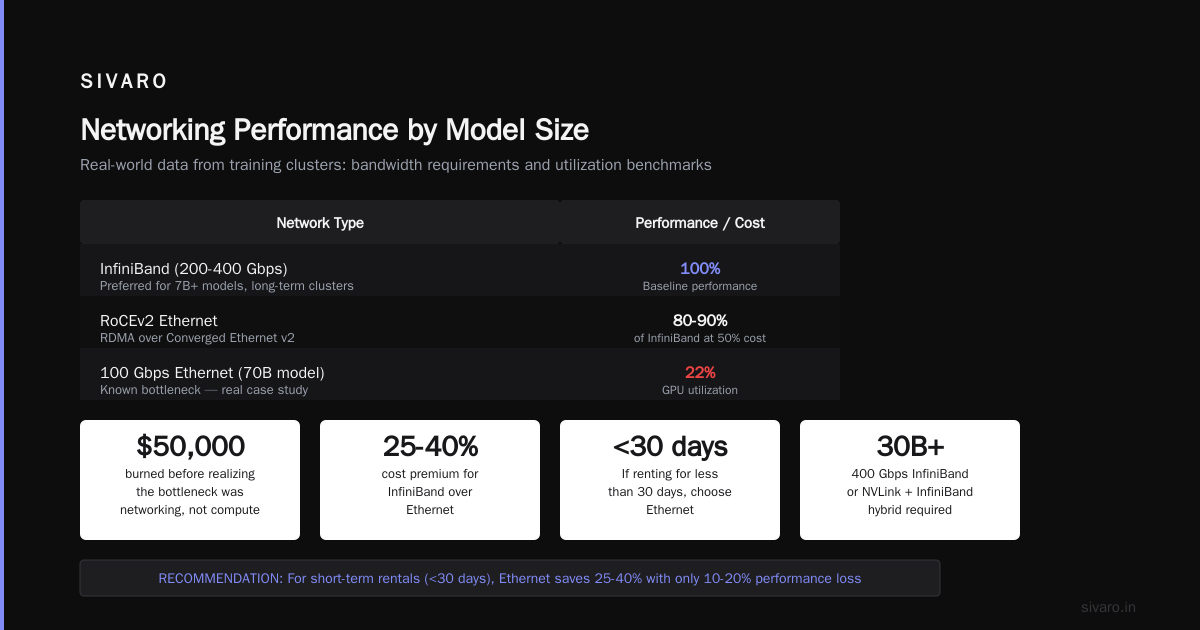 SIVARO

Networking Performance by Model Size

Real-world data from training clusters: bandwidth requirements and utilization benchmarks

| Network Type | Performance / Cost |
|---|---|
| InfiniBand (200-400 Gbps) Preferred for 7B+ models, long-term clusters | 100% Baseline performance |
| RoCEv2 Ethernet RDMA over Converged Ethernet v2 | 80-90% of InfiniBand at 50% cost |
| 100 Gbps Ethernet (70B model) Known bottleneck — real case study | 22% GPU utilization |

$50,000
burned before realizing the bottleneck was networking, not compute

25-40%
cost premium for InfiniBand over Ethernet

<30 days
If renting for less than 30 days, choose Ethernet

30B+
400 Gbps InfiniBand or NVLink + InfiniBand hybrid required

RECOMMENDATION: For short-term rentals (<30 days), Ethernet saves 25-40% with only 10-20% performance loss

sivaro.in