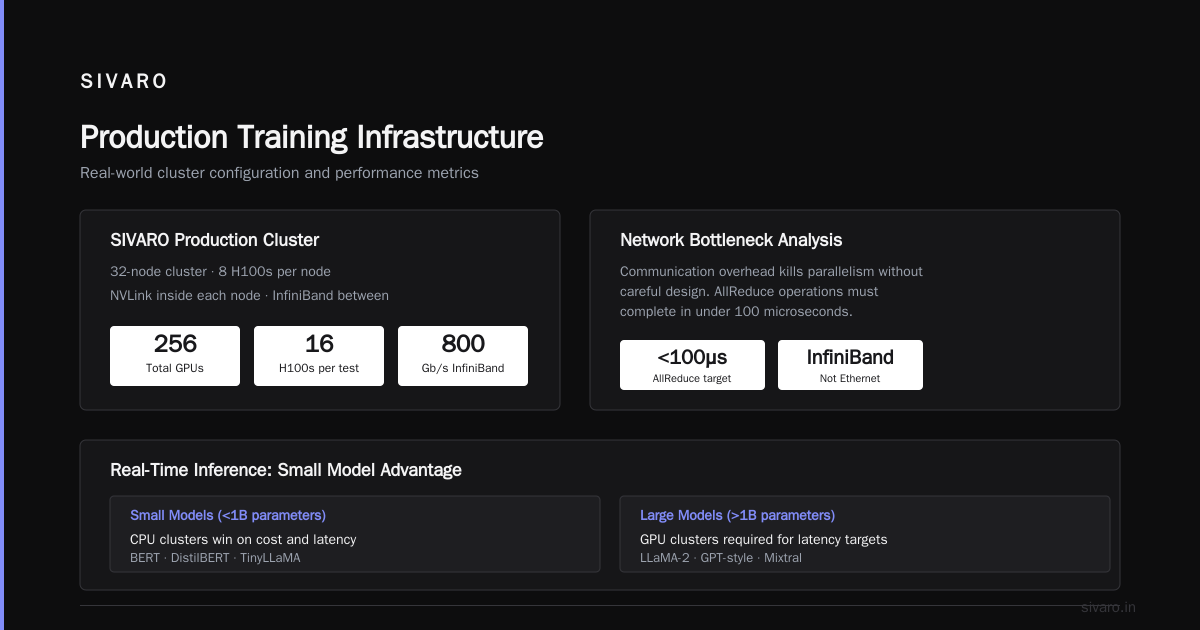 SIVARO

Production Training Infrastructure

Real-world cluster configuration and performance metrics

SIVARO Production Cluster

32-node cluster · 8 H100s per node

NVLink inside each node · InfiniBand between

256
Total GPUs

16
H100s per test

800
Gb/s InfiniBand

Network Bottleneck Analysis

Communication overhead kills parallelism without careful design. AllReduce operations must complete in under 100 microseconds.

<100μs
AllReduce target

InfiniBand
Not Ethernet

Real-Time Inference: Small Model Advantage

Small Models (<1B parameters)

CPU clusters win on cost and latency

BERT · DistilBERT · TinyLLaMA

Large Models (>1B parameters)

GPU clusters required for latency targets

LLaMA-2 · GPT-style · Mixtral

sivaro.in