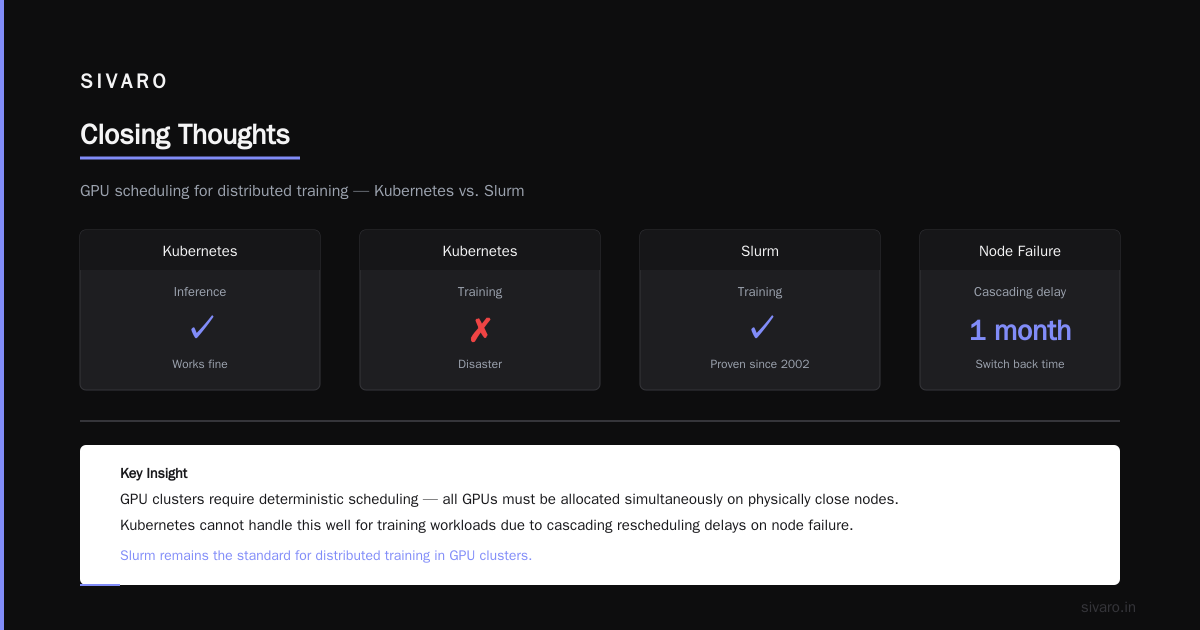 SIVARO

Closing Thoughts

GPU scheduling for distributed training — Kubernetes vs. Slurm

Kubernetes

Inference

✓

Works fine

Kubernetes

Training

✗

Disaster

Slurm

Training

✓

Proven since 2002

Node Failure

Cascading delay

1 month

Switch back time

Key Insight

GPU clusters require deterministic scheduling — all GPUs must be allocated simultaneously on physically close nodes.

Kubernetes cannot handle this well for training workloads due to cascading rescheduling delays on node failure.

Slurm remains the standard for distributed training in GPU clusters.

sivaro.in